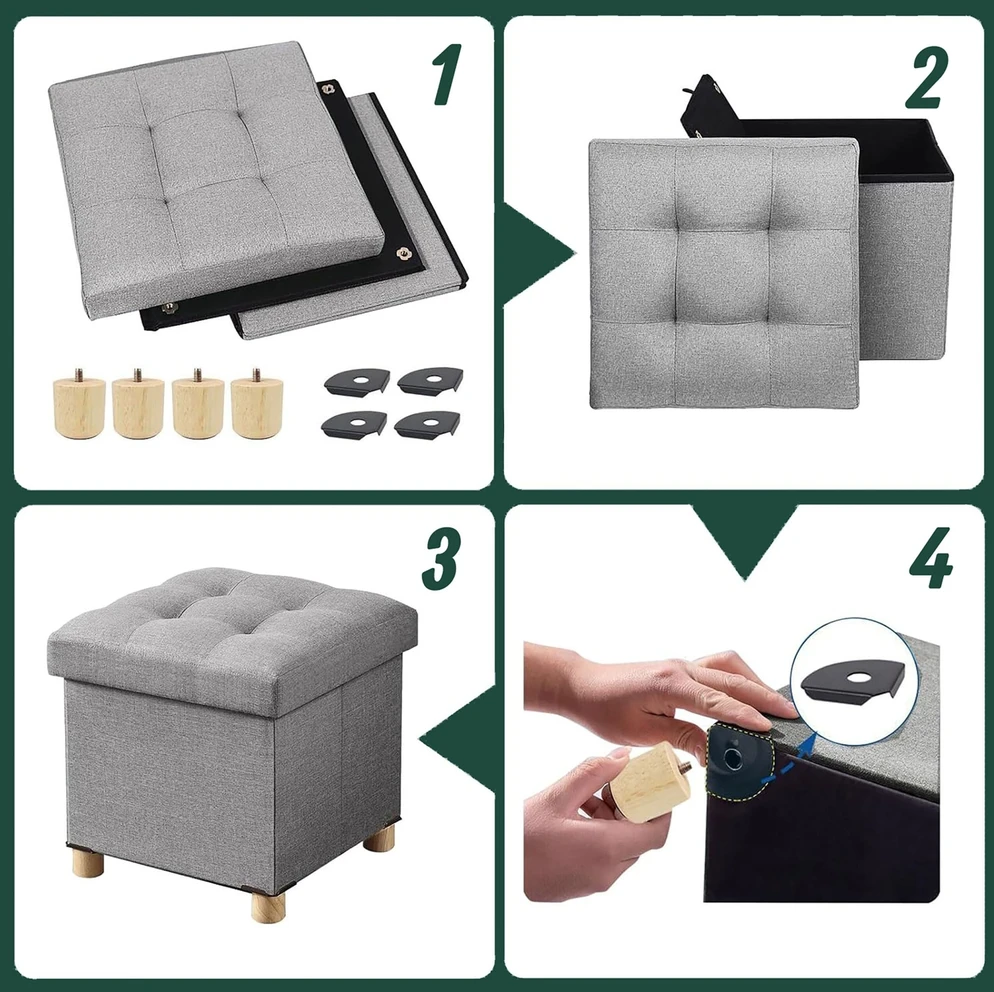 1

2

3

4