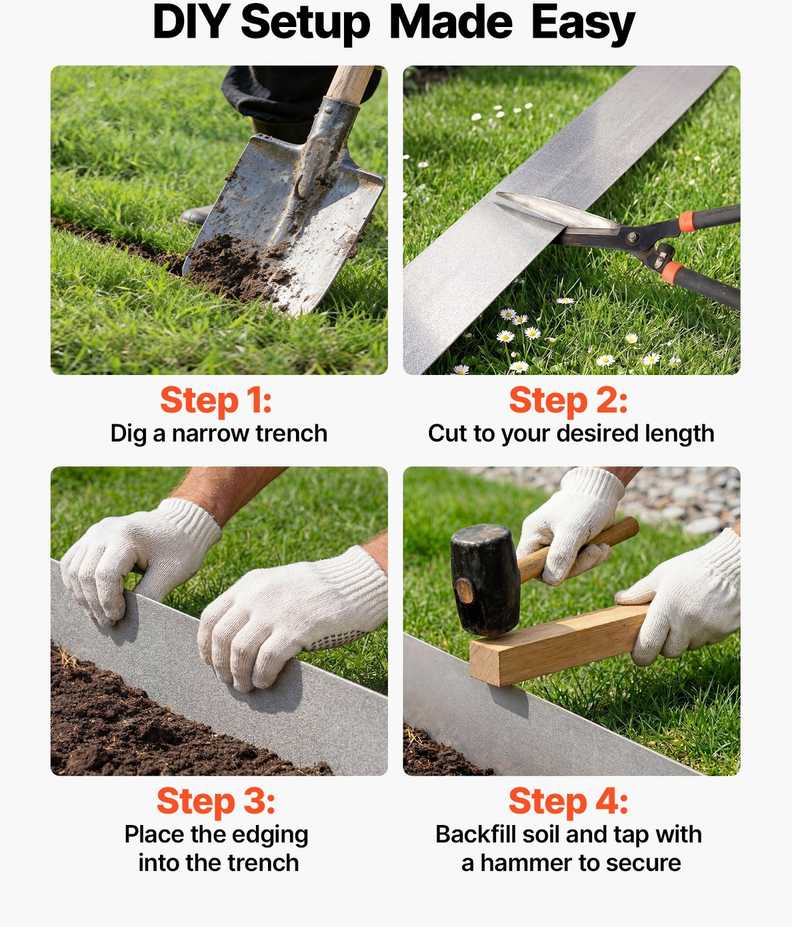 DIY Setup Made Easy

Step 1:
Dig a narrow trench

Step 2:
Cut to your desired length

Step 3:
Place the edging into the trench

Step 4:
Backfill soil and tap with a hammer to secure