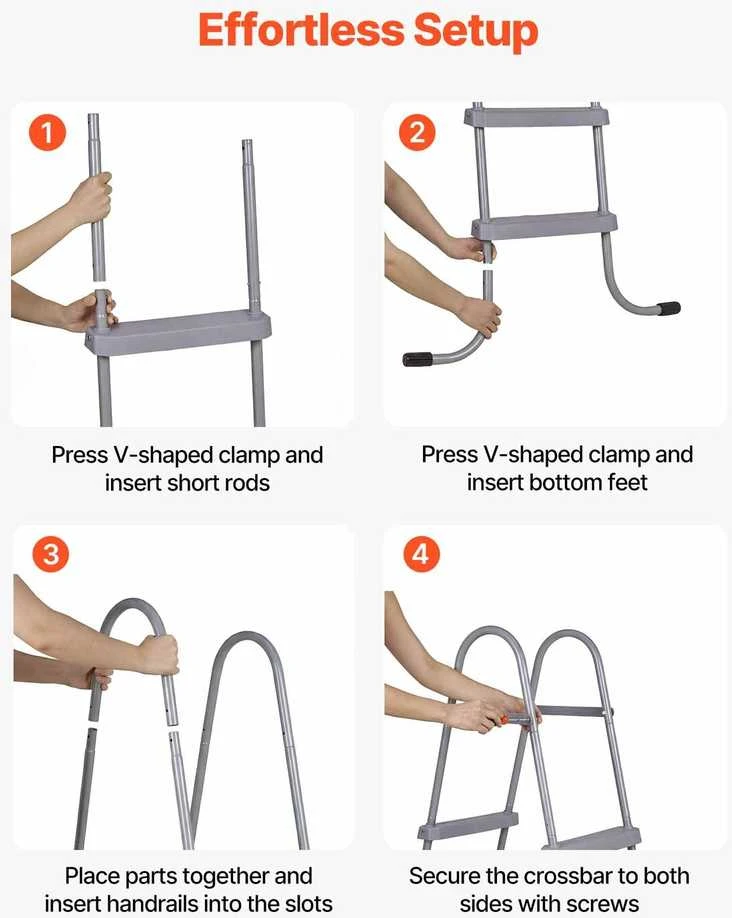 Effortless Setup

1

Press V-shaped clamp and insert short rods

2

Press V-shaped clamp and insert bottom feet

3

Place parts together and insert handrails into the slots

4

Secure the crossbar to both sides with screws