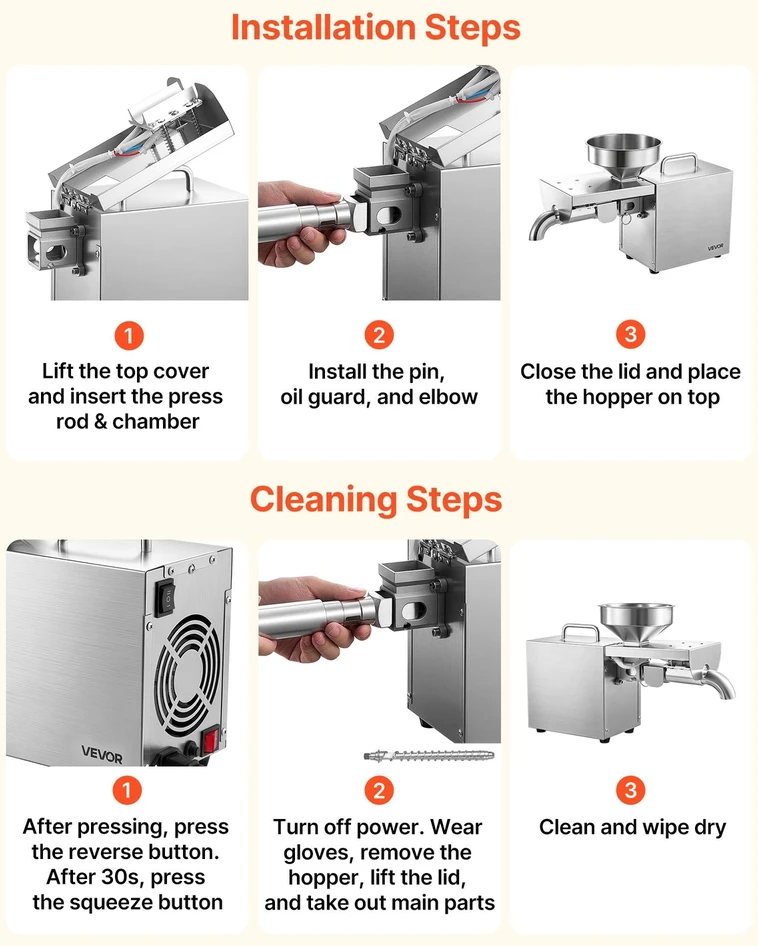 Installation Steps

VEVOR

1
Lift the top cover and insert the press rod & chamber

2
Install the pin, oil guard, and elbow

3
Close the lid and place the hopper on top

Cleaning Steps

VEVOR

1
After pressing, press the reverse button. After 30s, press the squeeze button

2
Turn off power. Wear gloves, remove the hopper, lift the lid, and take out main parts

3
Clean and wipe dry