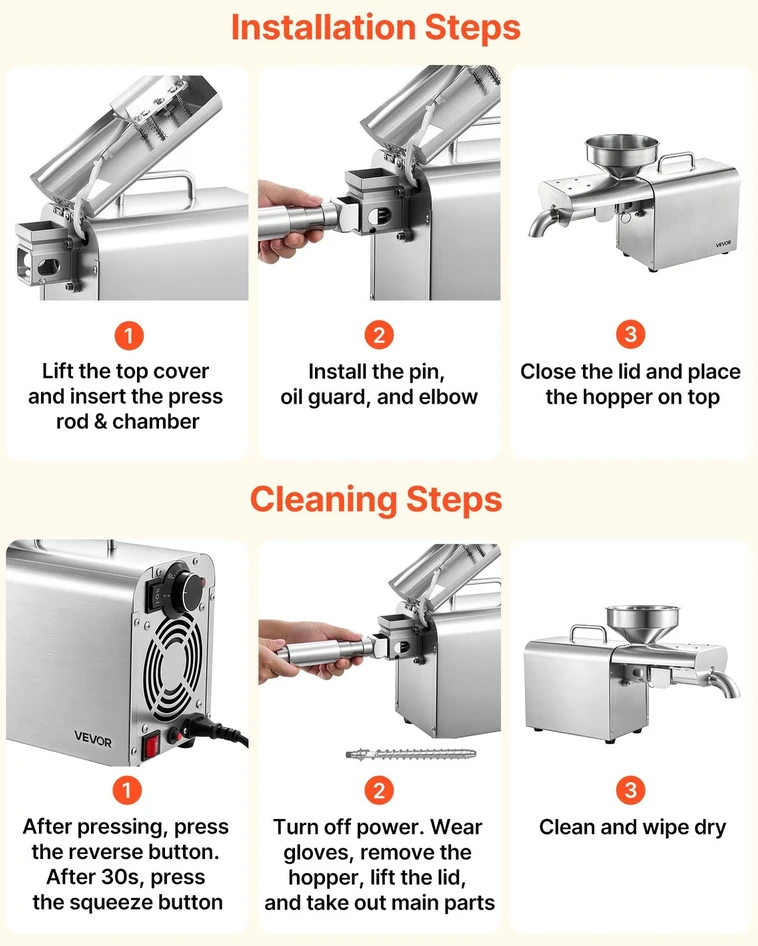 Installation Steps

VEVOR

1
Lift the top cover and insert the press rod & chamber

2
Install the pin, oil guard, and elbow

3
Close the lid and place the hopper on top

Cleaning Steps

VEVOR

1
After pressing, press the reverse button. After 30s, press the squeeze button

2
Turn off power. Wear gloves, remove the hopper, lift the lid, and take out main parts

3
Clean and wipe dry