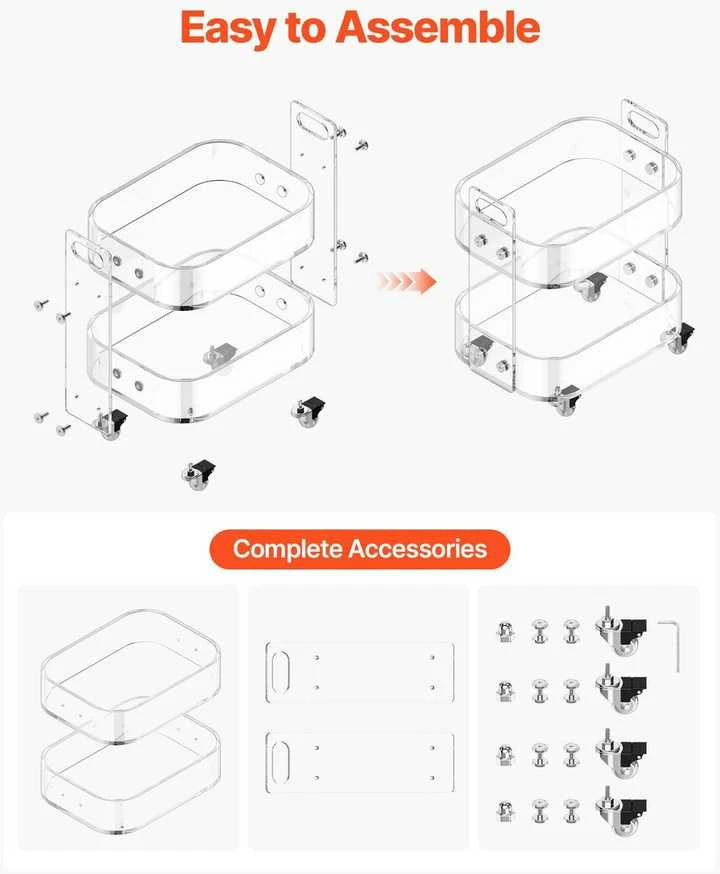 Easy to Assemble

Complete Accessories