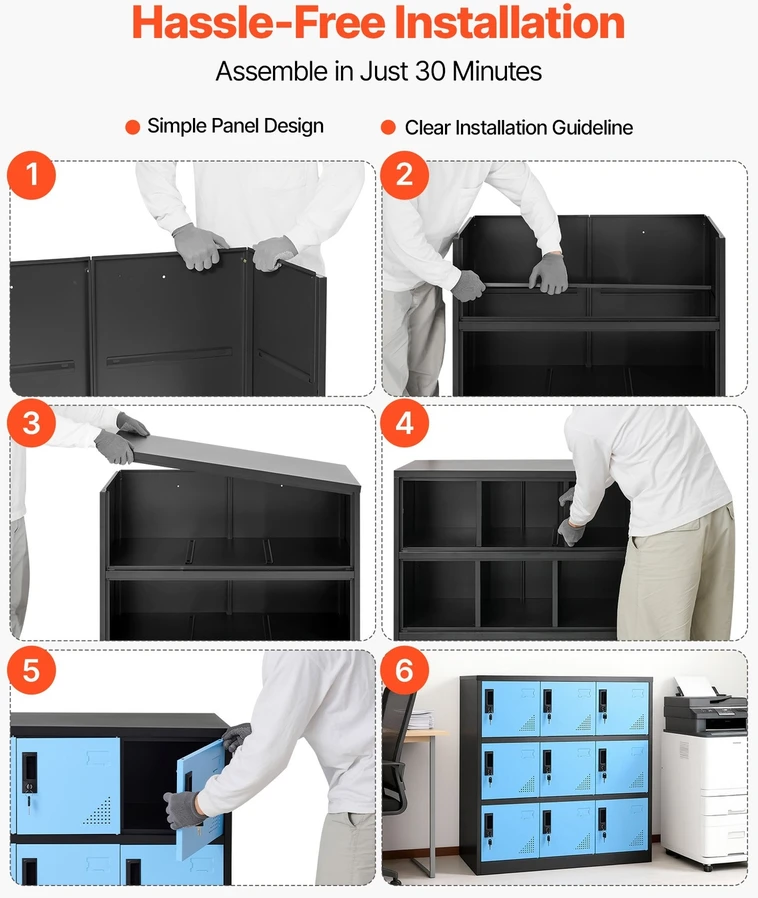 Hassle-Free Installation
Assemble in Just 30 Minutes

Simple Panel Design

Clear Installation Guideline

1

2

3

4

5

6