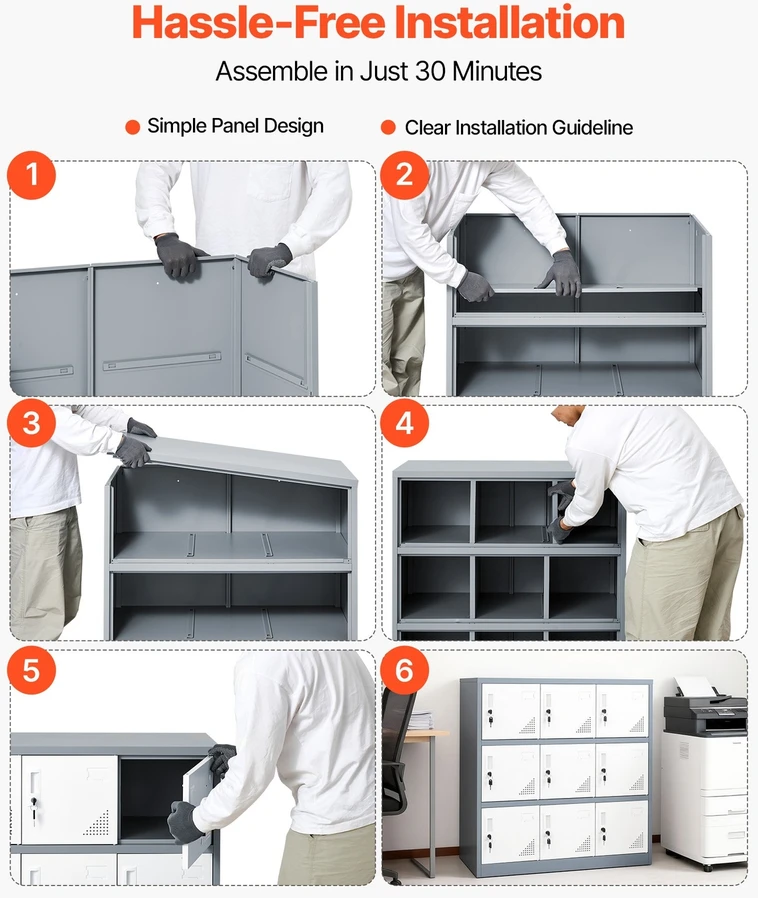 Hassle-Free Installation

Assemble in Just 30 Minutes

Simple Panel Design

Clear Installation Guideline

1

2

3

4

5

6