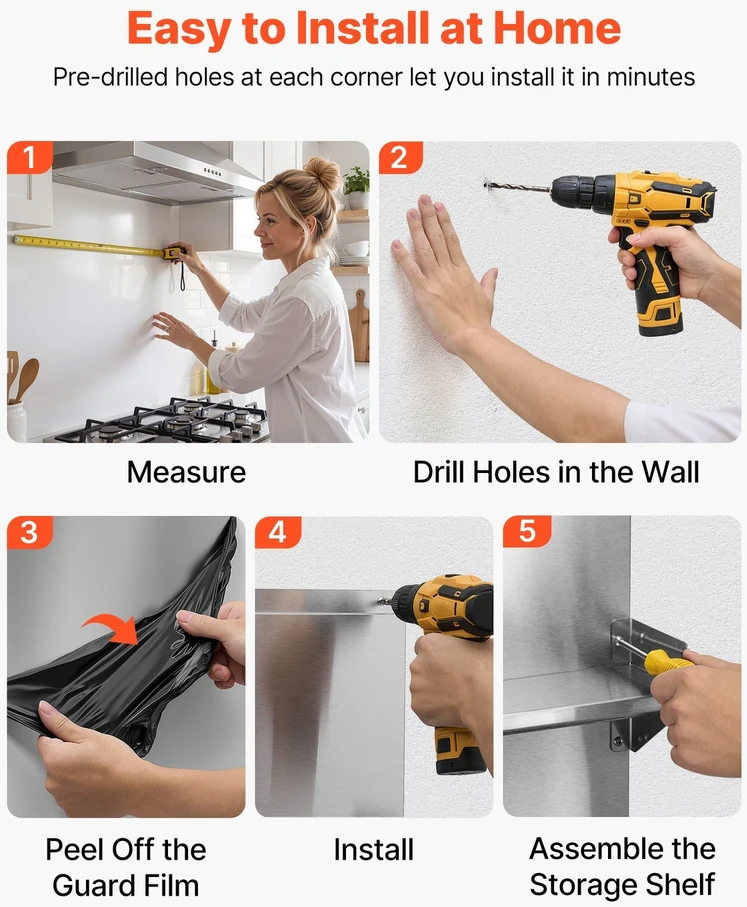 Easy to Install at Home

Pre-drilled holes at each corner let you install it in minutes

1

Measure

2

Drill Holes in the Wall

3

Peel Off the Guard Film

4

Install

5

Assemble the Storage Shelf