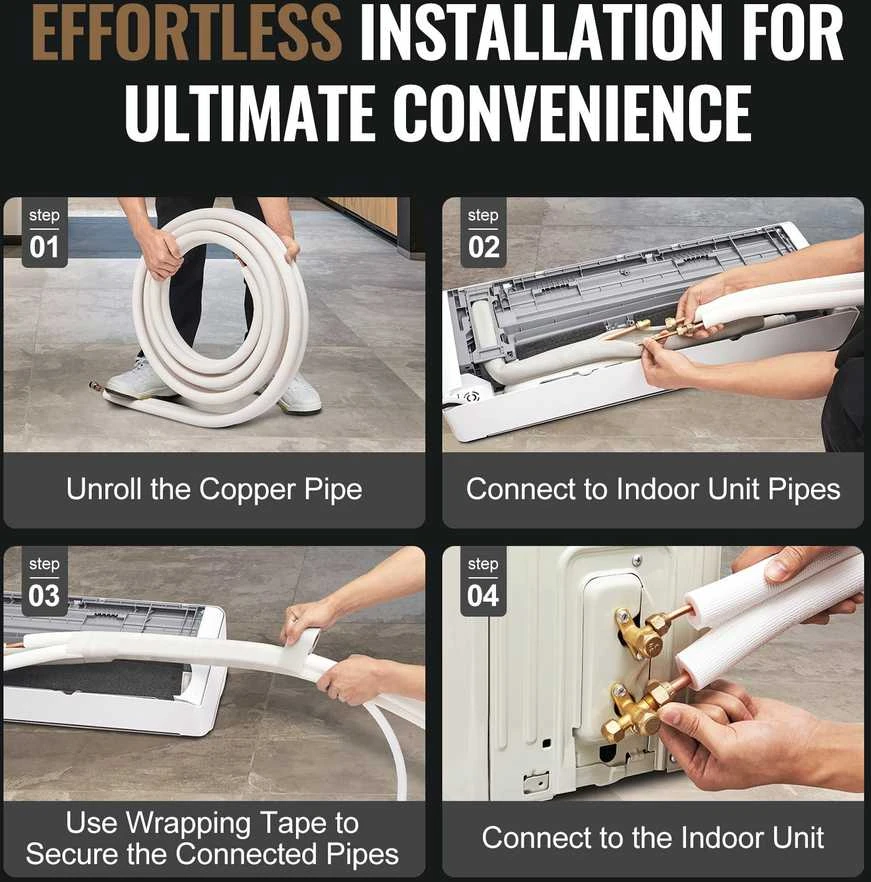 EFFORTLESS INSTALLATION FOR ULTIMATE CONVENIENCE

step
01

Unroll the Copper Pipe

step
02

Connect to Indoor Unit Pipes

step
03

Use Wrapping Tape to Secure the Connected Pipes

step
04

Connect to the Indoor Unit