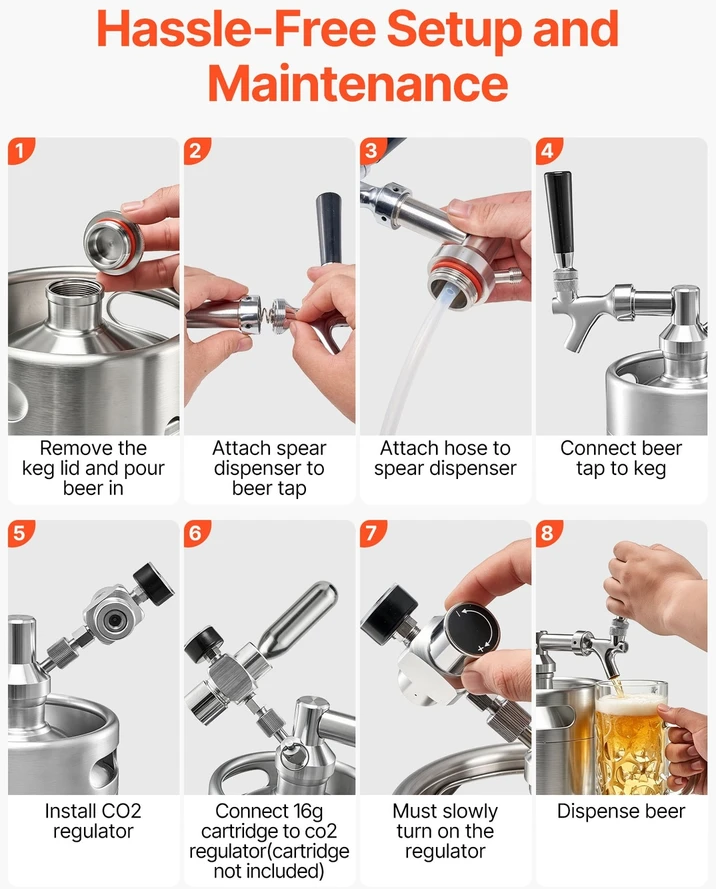 Hassle-Free Setup and Maintenance

1
Remove the keg lid and pour beer in

2
Attach spear dispenser to beer tap

3
Attach hose to spear dispenser

4
Connect beer tap to keg

5
Install CO2 regulator

6
Connect 16g cartridge to co2 regulator(cartridge not included)

7
Must slowly turn on the regulator

8
Dispense beer