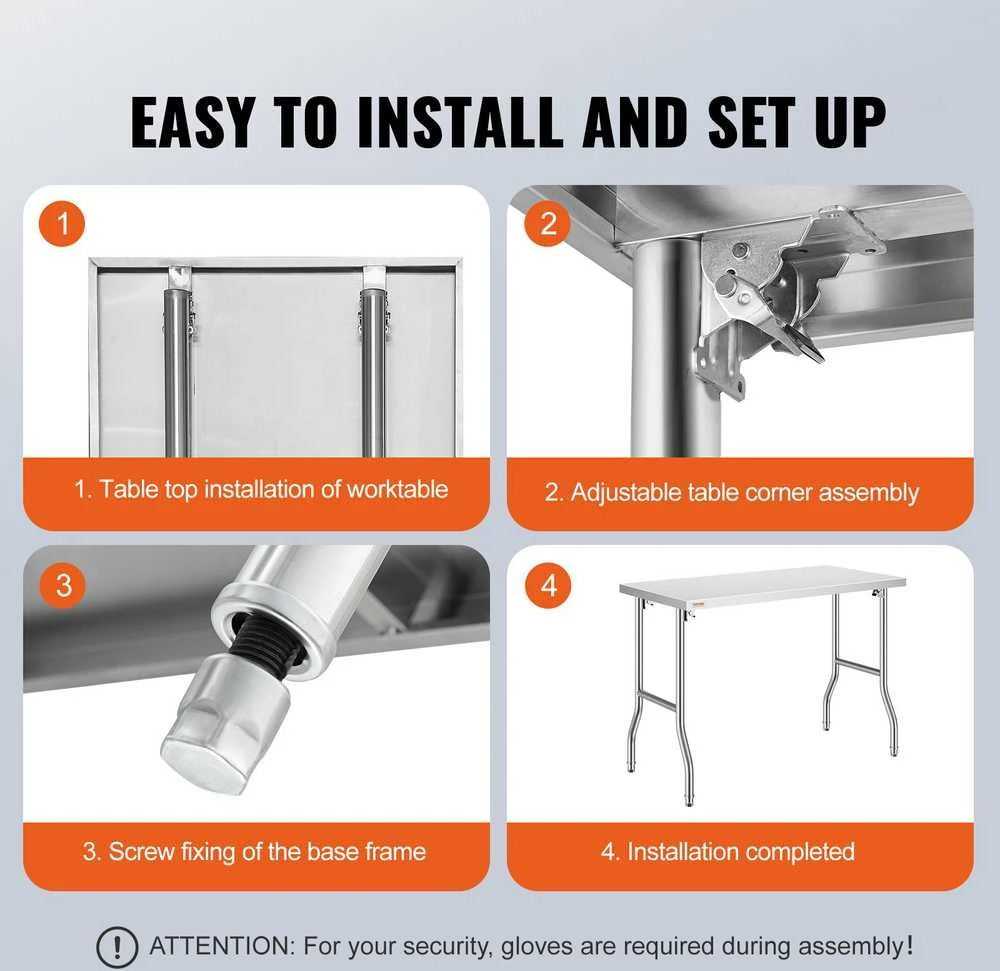 EASY TO INSTALL AND SET UP

1

1. Table top installation of worktable

2

2. Adjustable table corner assembly

3

3. Screw fixing of the base frame

4

4. Installation completed

! ATTENTION: For your security, gloves are required during assembly!