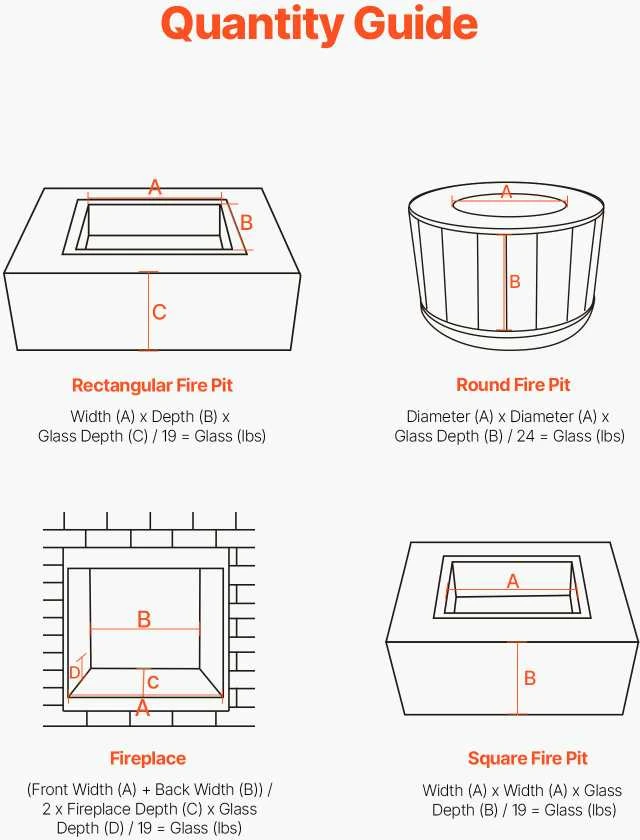 Quantity Guide

A
B
C

Rectangular Fire Pit

Width (A) x Depth (B) x Glass Depth (C) / 19 = Glass (lbs)

A
B

Round Fire Pit

Diameter (A) x Diameter (A) x Glass Depth (B) / 24 = Glass (lbs)

B
D
C
A

Fireplace

(Front Width (A) + Back Width (B)) / 2 x Fireplace Depth (C) x Glass Depth (D) / 19 = Glass (lbs)

A
B

Square Fire Pit

Width (A) x Width (A) x Glass Depth (B) / 19 = Glass (lbs)