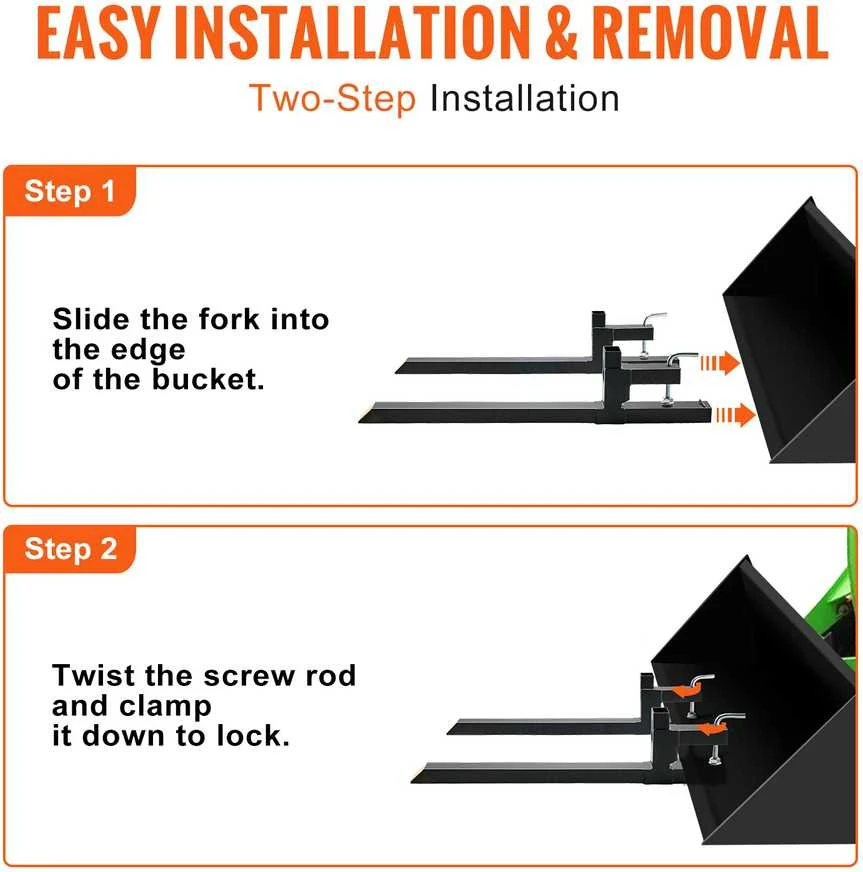 EASY INSTALLATION & REMOVAL
Two-Step Installation

Step 1

Slide the fork into the edge of the bucket.

Step 2

Twist the screw rod and clamp it down to lock.