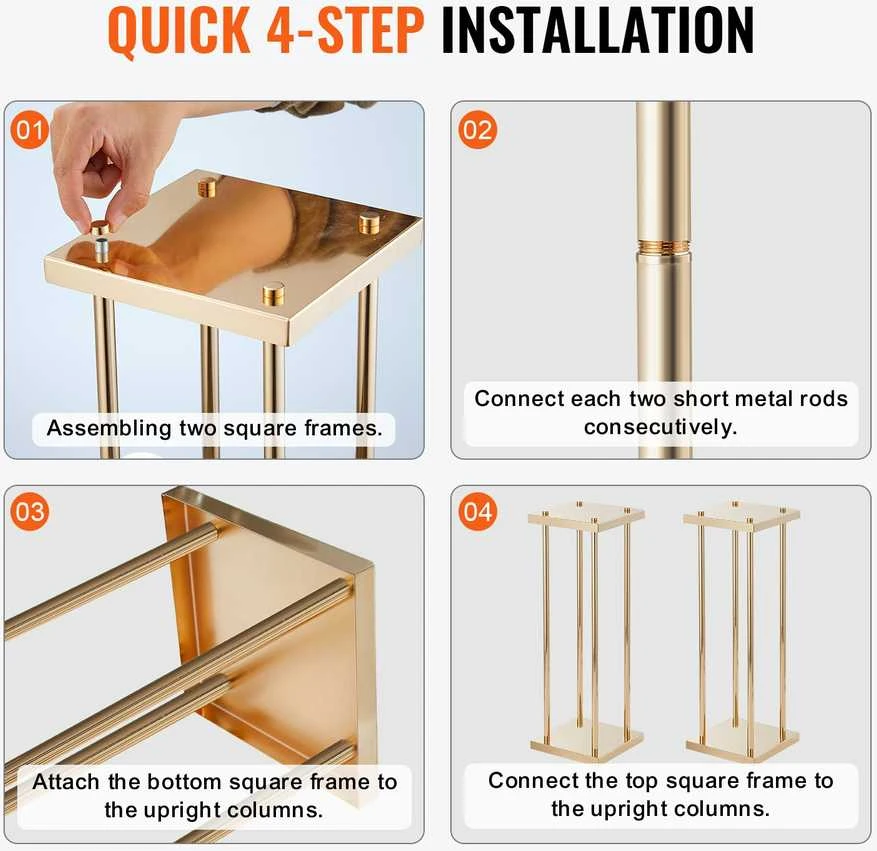 QUICK 4-STEP INSTALLATION

01

Assembling two square frames.

02

Connect each two short metal rods consecutively.

03

Attach the bottom square frame to the upright columns.

04

Connect the top square frame to the upright columns.