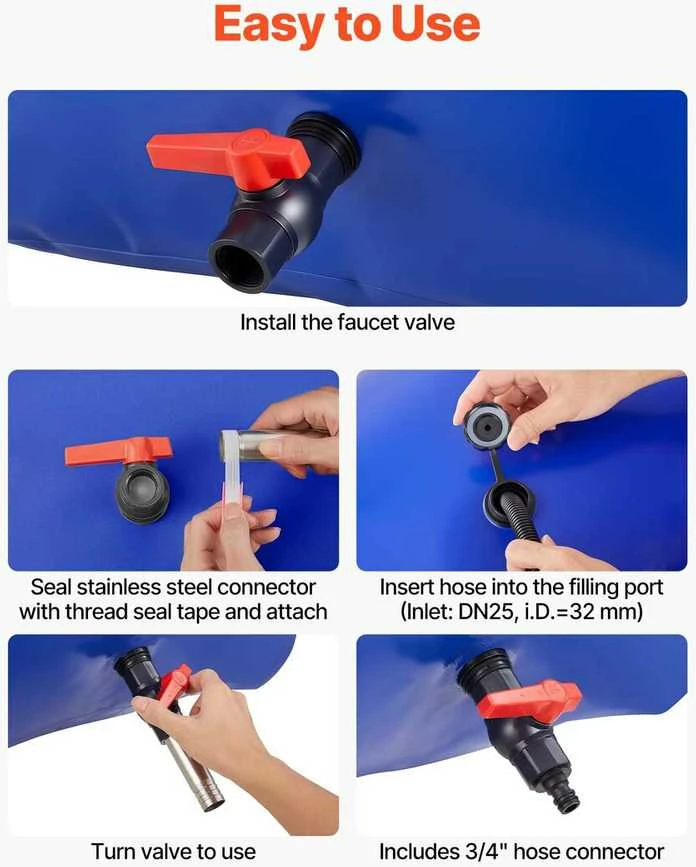 Easy to Use

Install the faucet valve

Seal stainless steel connector with thread seal tape and attach

Insert hose into the filling port (Inlet: DN25, i.D.=32 mm)

Turn valve to use

Includes 3/4" hose connector