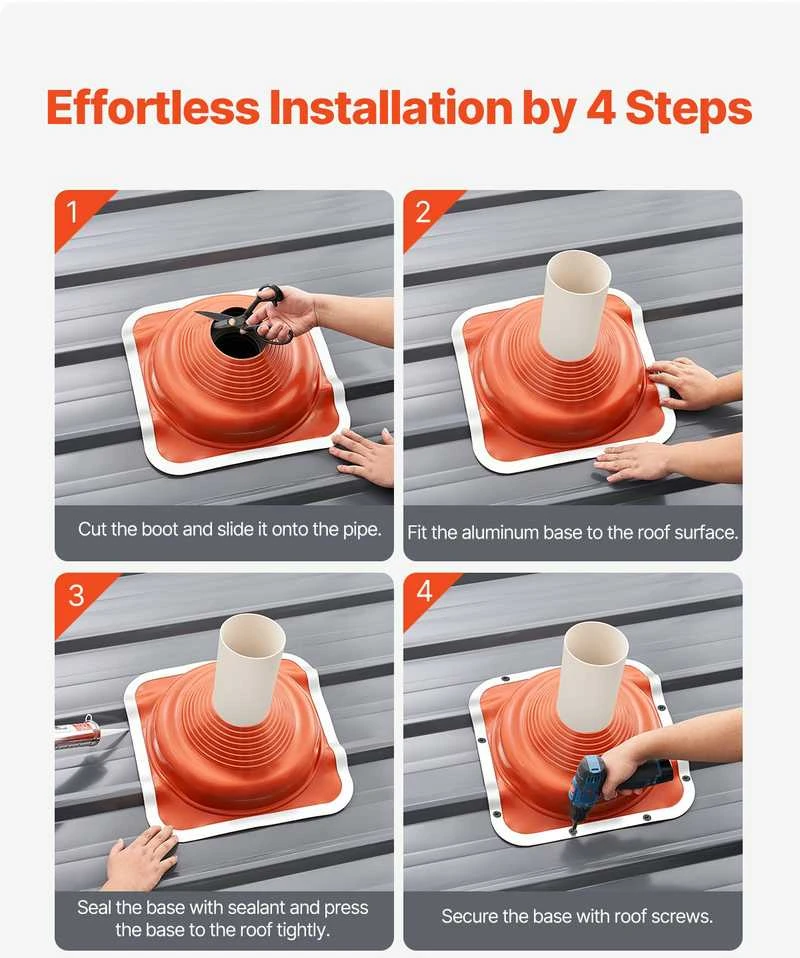 Effortless Installation by 4 Steps

1

Cut the boot and slide it onto the pipe.

2

Fit the aluminum base to the roof surface.

3

Seal the base with sealant and press the base to the roof tightly.

4

Secure the base with roof screws.