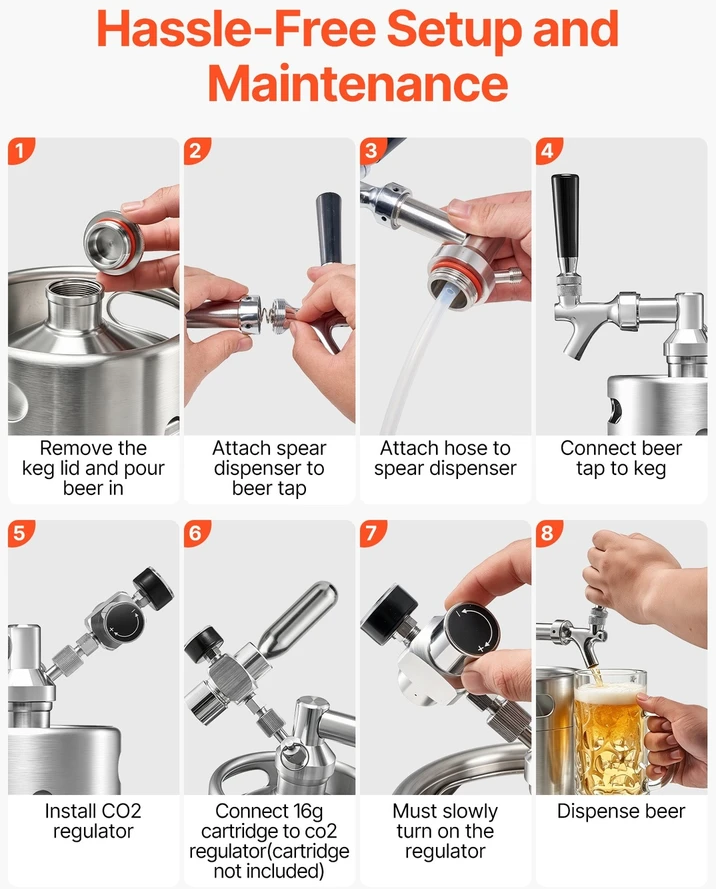 Hassle-Free Setup and Maintenance

1
Remove the keg lid and pour beer in

2
Attach spear dispenser to beer tap

3
Attach hose to spear dispenser

4
Connect beer tap to keg

5
Install CO2 regulator

6
Connect 16g cartridge to co2 regulator(cartridge not included)

7
Must slowly turn on the regulator

8
Dispense beer