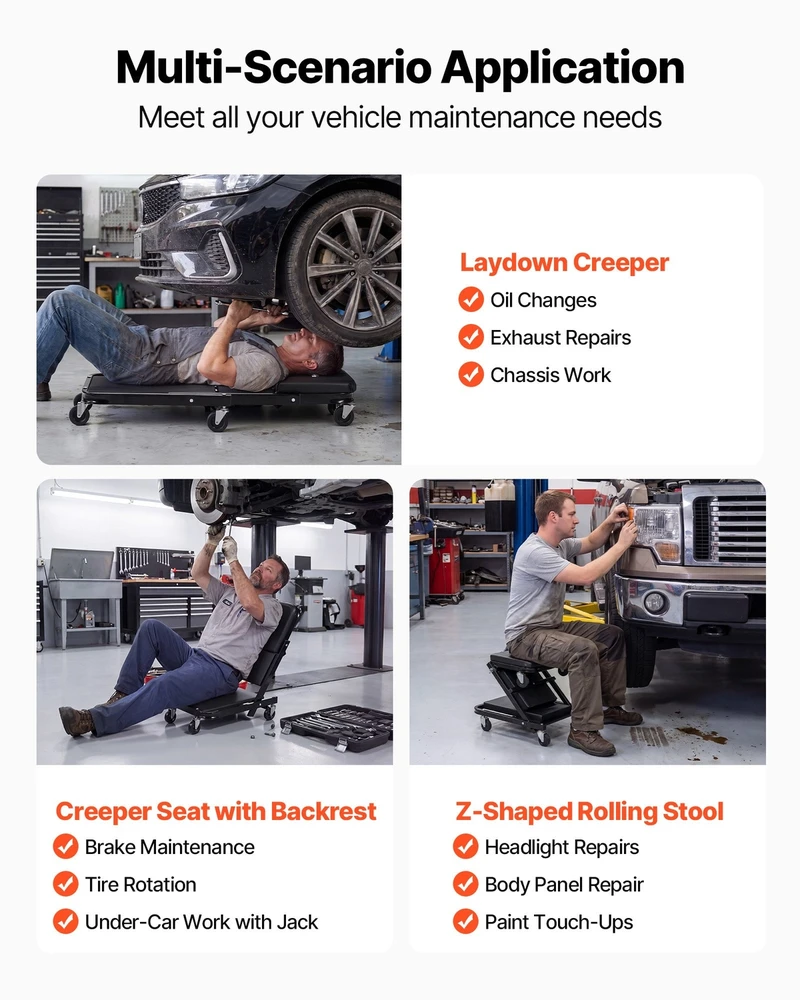 Multi-Scenario Application

Meet all your vehicle maintenance needs

Laydown Creeper
Oil Changes
Exhaust Repairs
Chassis Work

Creeper Seat with Backrest
Brake Maintenance
Tire Rotation
Under-Car Work with Jack

Z-Shaped Rolling Stool
Headlight Repairs
Body Panel Repair
Paint Touch-Ups