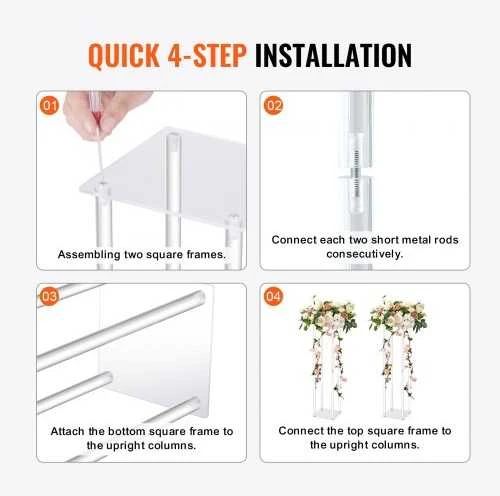 QUICK 4-STEP INSTALLATION

01

Assembling two square frames.

02

Connect each two short metal rods consecutively.

03

Attach the bottom square frame to the upright columns.

04

Connect the top square frame to the upright columns.