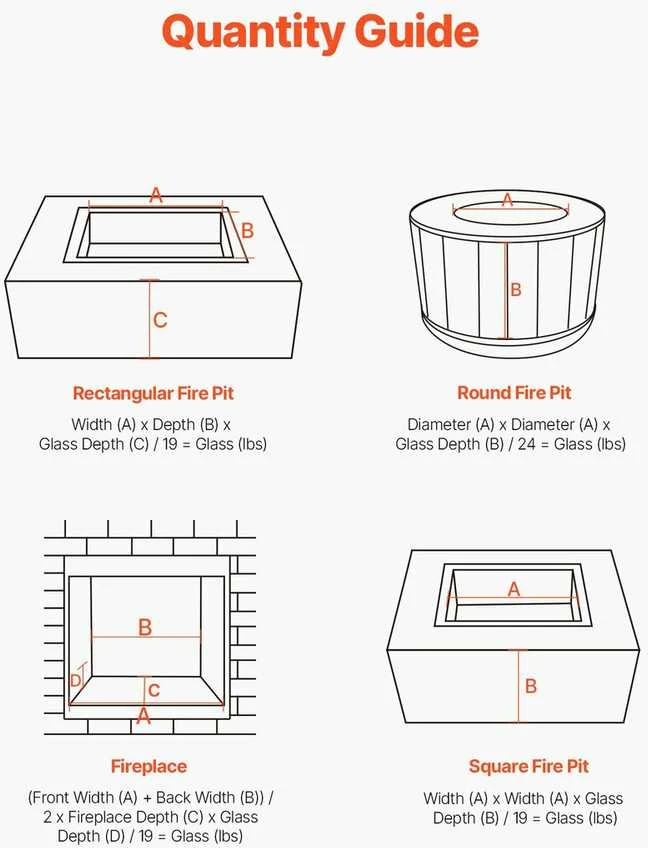 Quantity Guide

A
B
C

Rectangular Fire Pit

Width (A) x Depth (B) x Glass Depth (C) / 19 = Glass (lbs)

A
B

Round Fire Pit

Diameter (A) x Diameter (A) x Glass Depth (B) / 24 = Glass (lbs)

B
D
C
A

Fireplace

(Front Width (A) + Back Width (B)) / 2 x Fireplace Depth (C) x Glass Depth (D) / 19 = Glass (lbs)

A
B

Square Fire Pit

Width (A) x Width (A) x Glass Depth (B) / 19 = Glass (lbs)