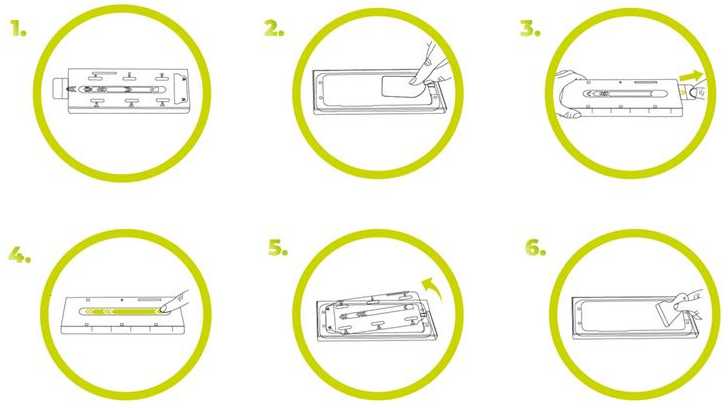 1.

2.

3.

4.

5.

6.