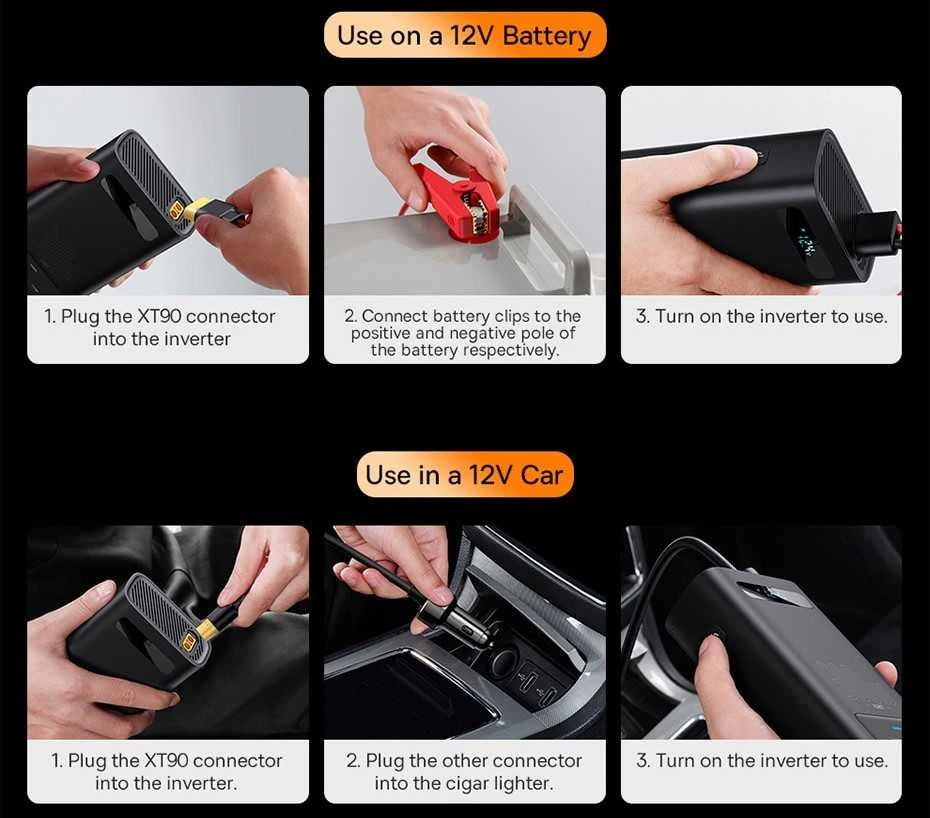 Use on a 12V Battery

1. Plug the XT90 connector into the inverter

2. Connect battery clips to the positive and negative pole of the battery respectively.

3. Turn on the inverter to use.

Use in a 12V Car

1. Plug the XT90 connector into the inverter.

2. Plug the other connector into the cigar lighter.

3. Turn on the inverter to use.