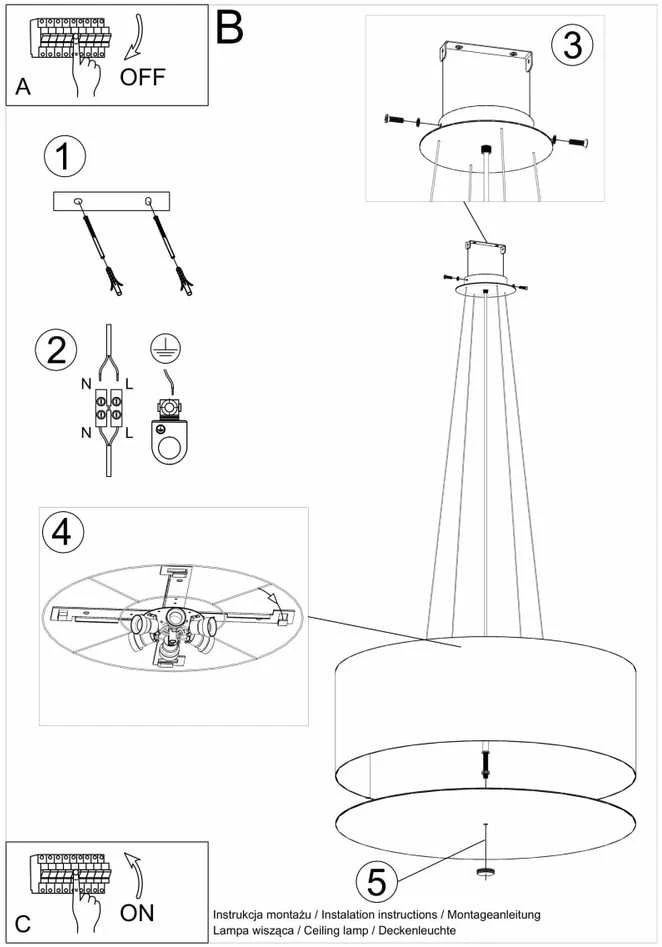 A
OFF
B
3
1
2
N L
N L
4
5
C
ON
Instrukcja montażu / Instalation instructions / Montageanleitung
Lampa wisząca / Ceiling lamp / Deckenleuchte