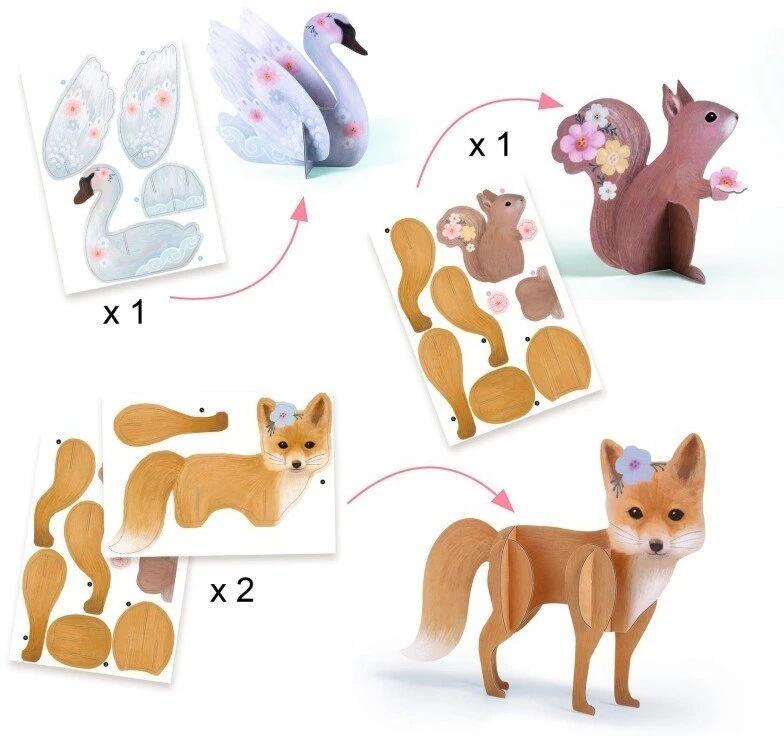 x 1

x 1

x 2