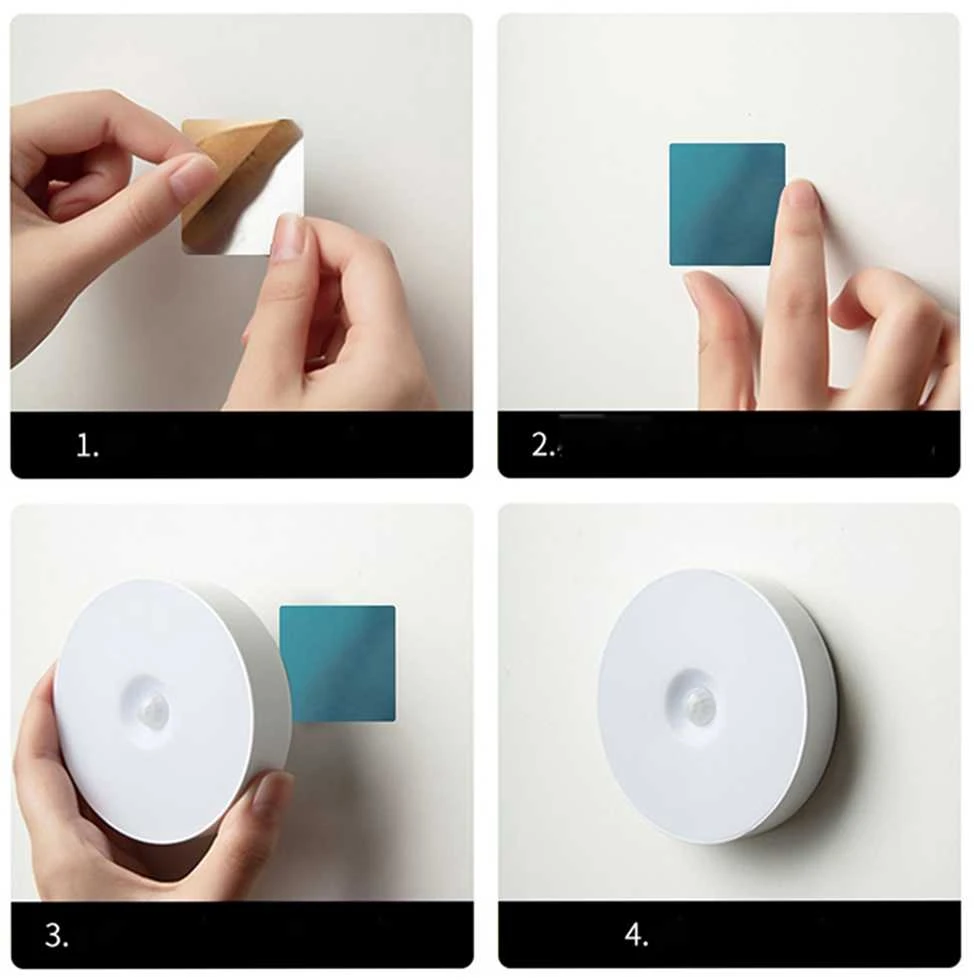 1.

2.

3.

4.