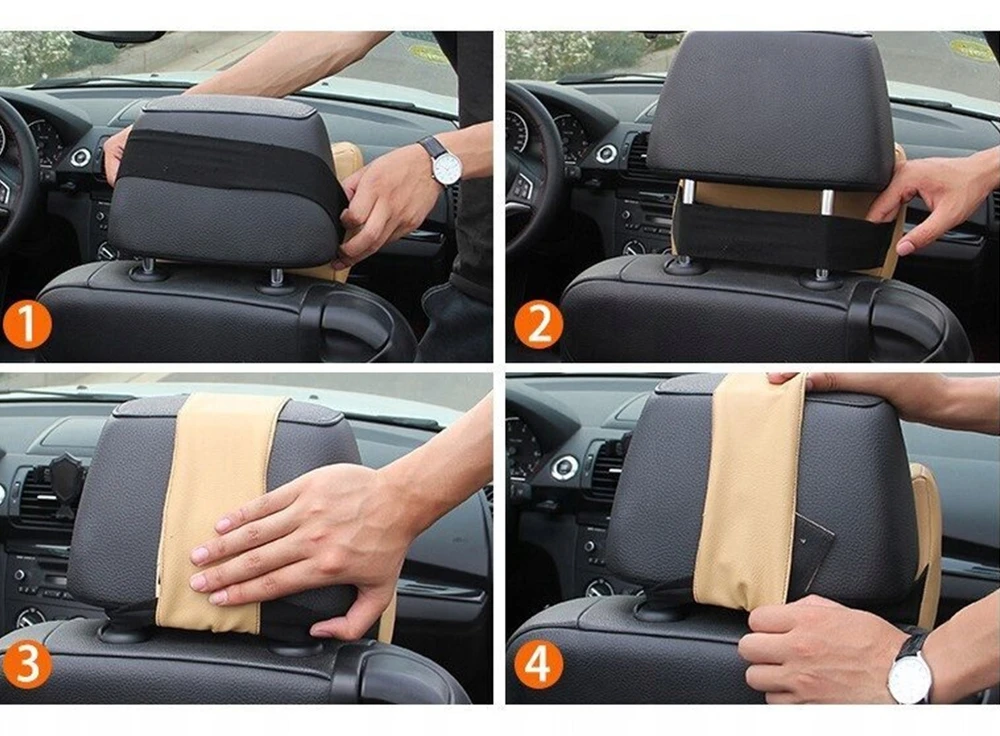 1

2

3

4