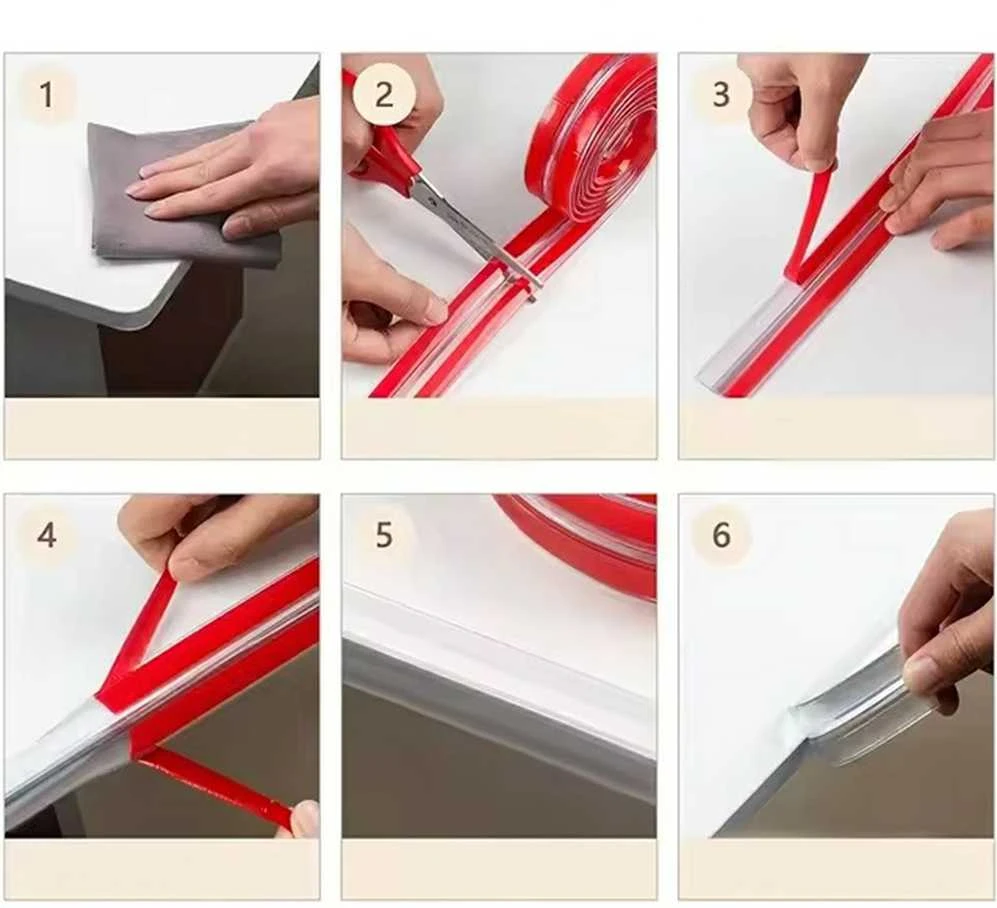 1

2

3

4

5

6