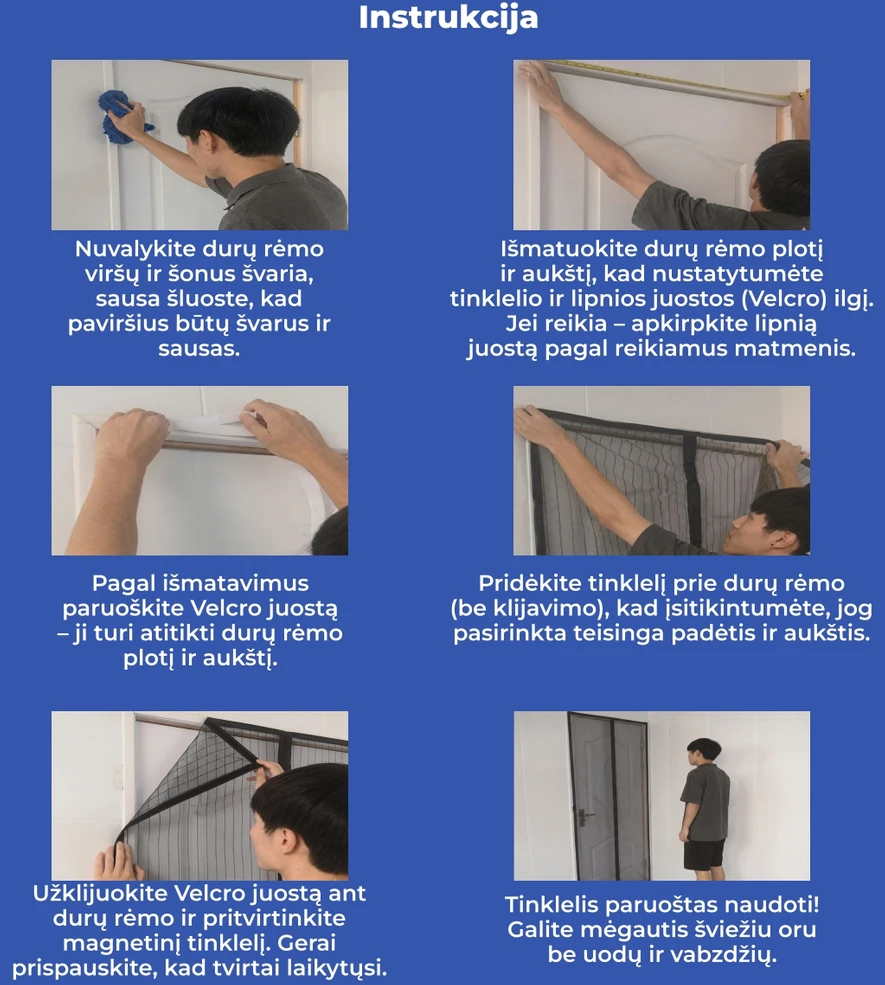 Instrukcija

Nuvalykite durų rėmo viršų ir šonus švaria, sausa šluoste, kad paviršius būtų švarus ir sausas.

Išmatuokite durų rėmo plotį ir aukštį, kad nustatytumėte tinklelio ir lipnios juostos (Velcro) ilgį. Jei reikia – apkirpkite lipnią juostą pagal reikiamus matmenis.

Pagal išmatavimus paruoškite Velcro juostą – ji turi atitikti durų rėmo plotį ir aukštį.

Pridėkite tinklelį prie durų rėmo (be klijavimo), kad įsitikintumėte, jog pasirinkta teisinga padėtis ir aukštis.

Užklijuokite Velcro juostą ant durų rėmo ir pritvirtinkite magnetinį tinklelį. Gerai prispauskite, kad tvirtai laikytųsi.

Tinklelis paruoštas naudoti! Galite mėgautis šviežiu oru be uodų ir vabzdžių.