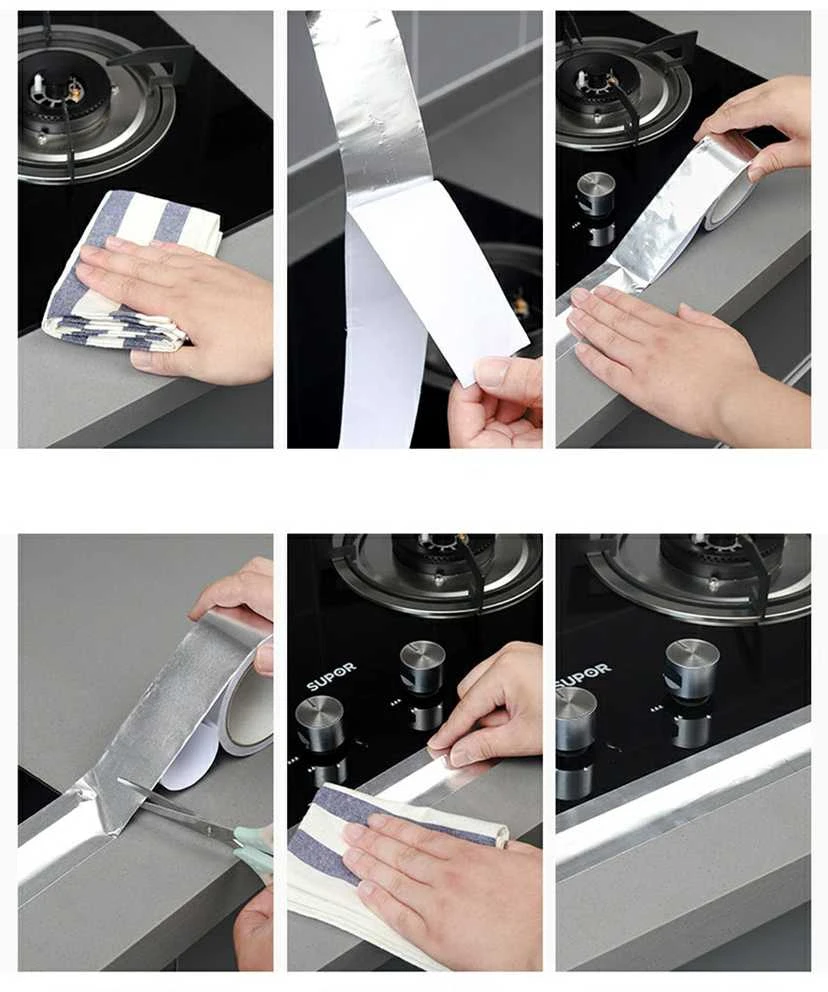 SUPOR

SUPOR