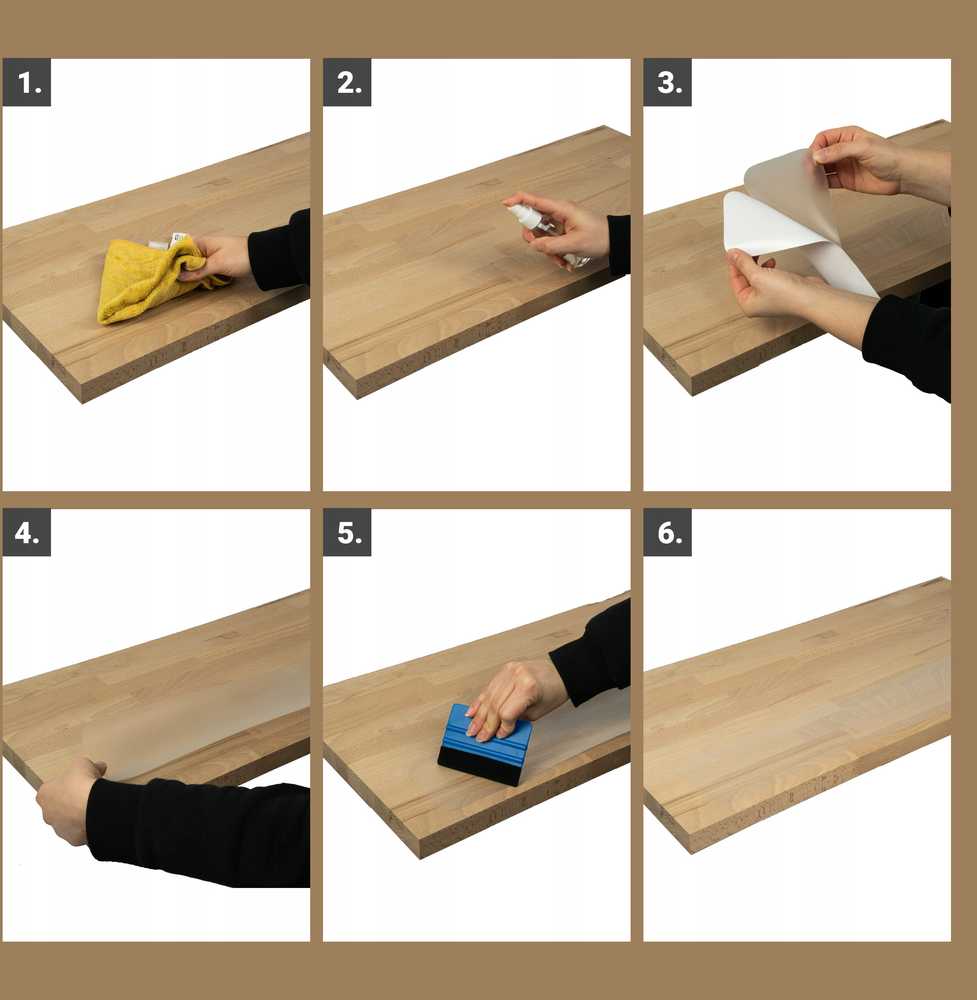 1.

2.

3.

4.

5.

6.