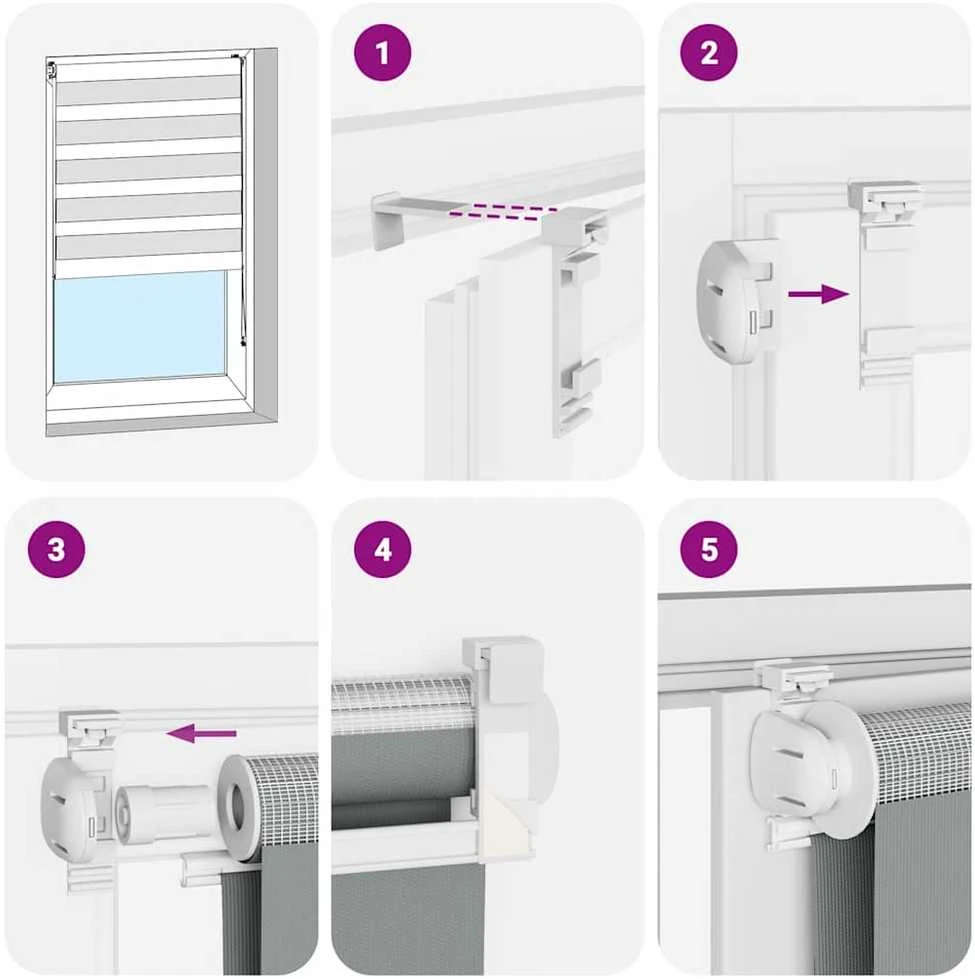 1

2

3

4

5