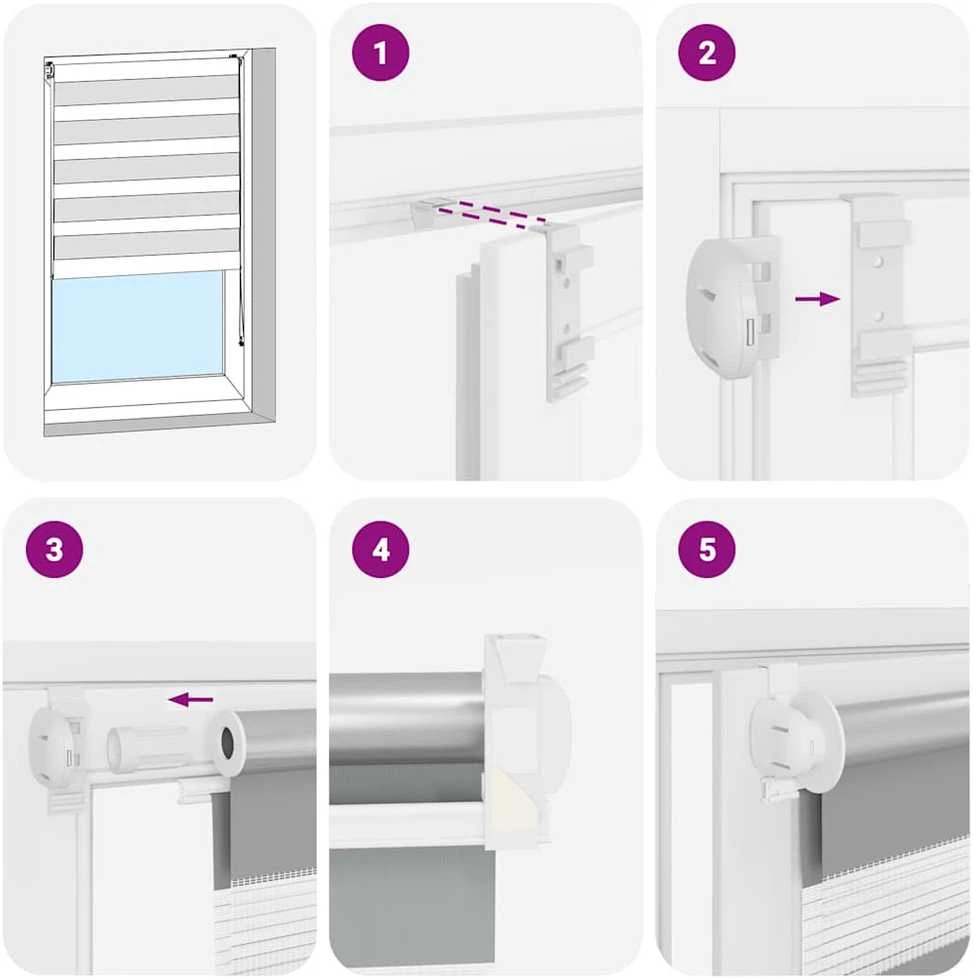 1

2

3

4

5