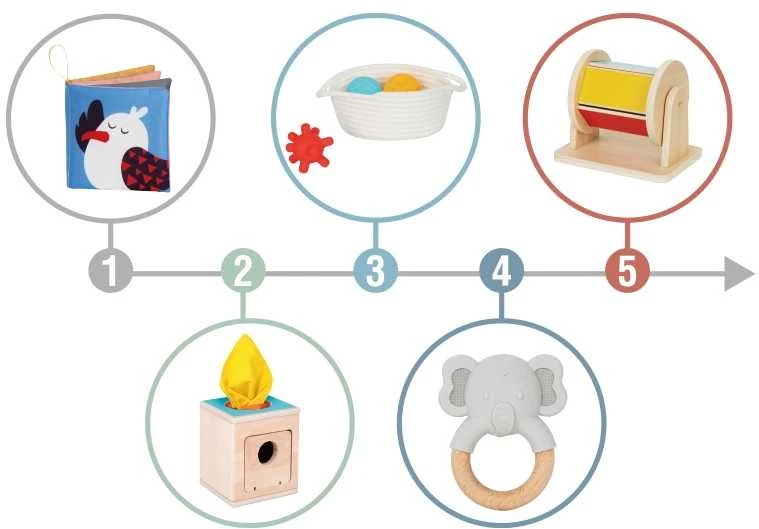 1
2
3
4
5