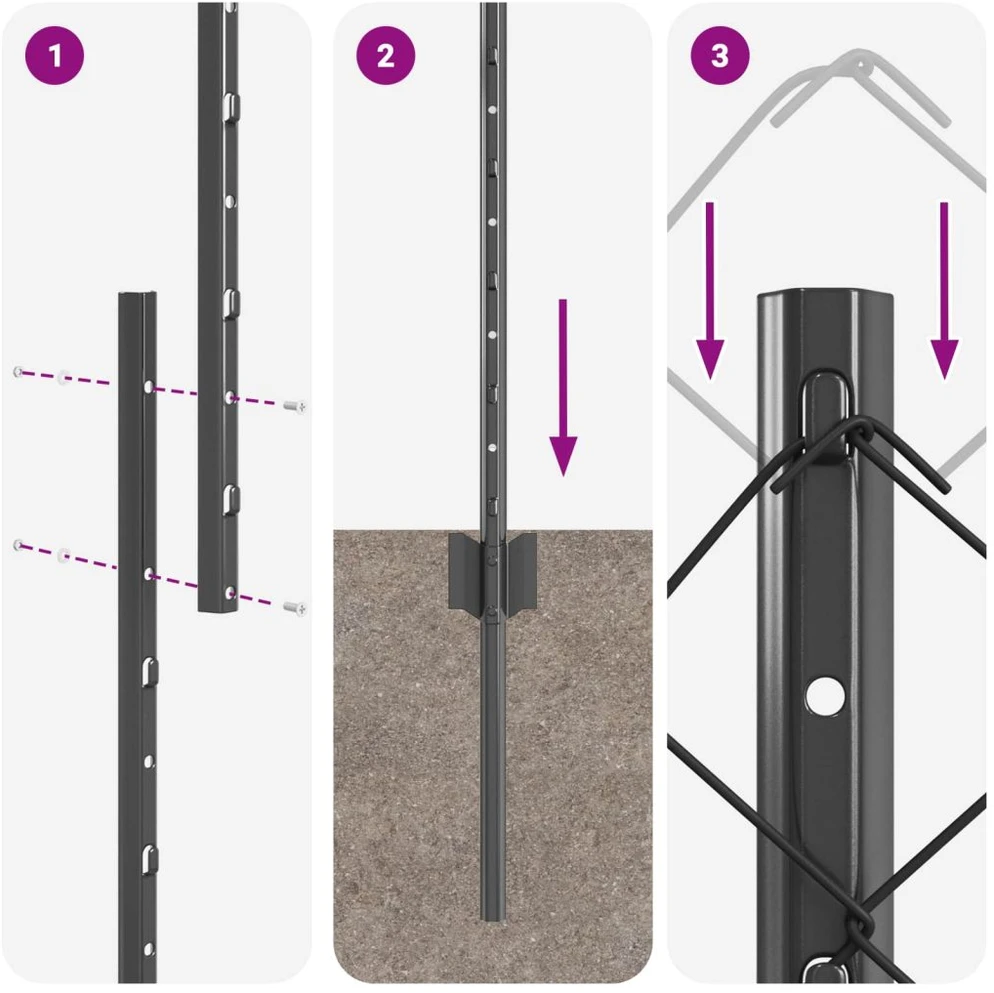 1

2

3