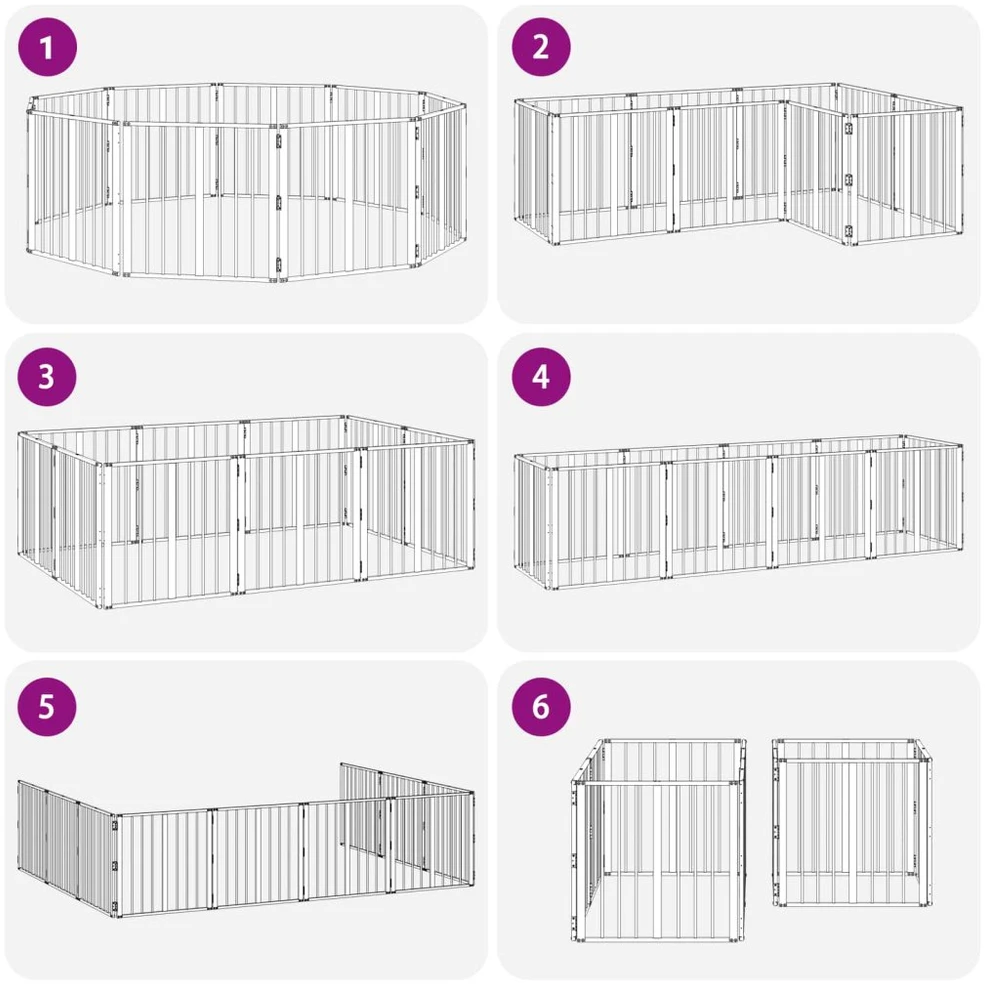 1

2

3

4

5

6