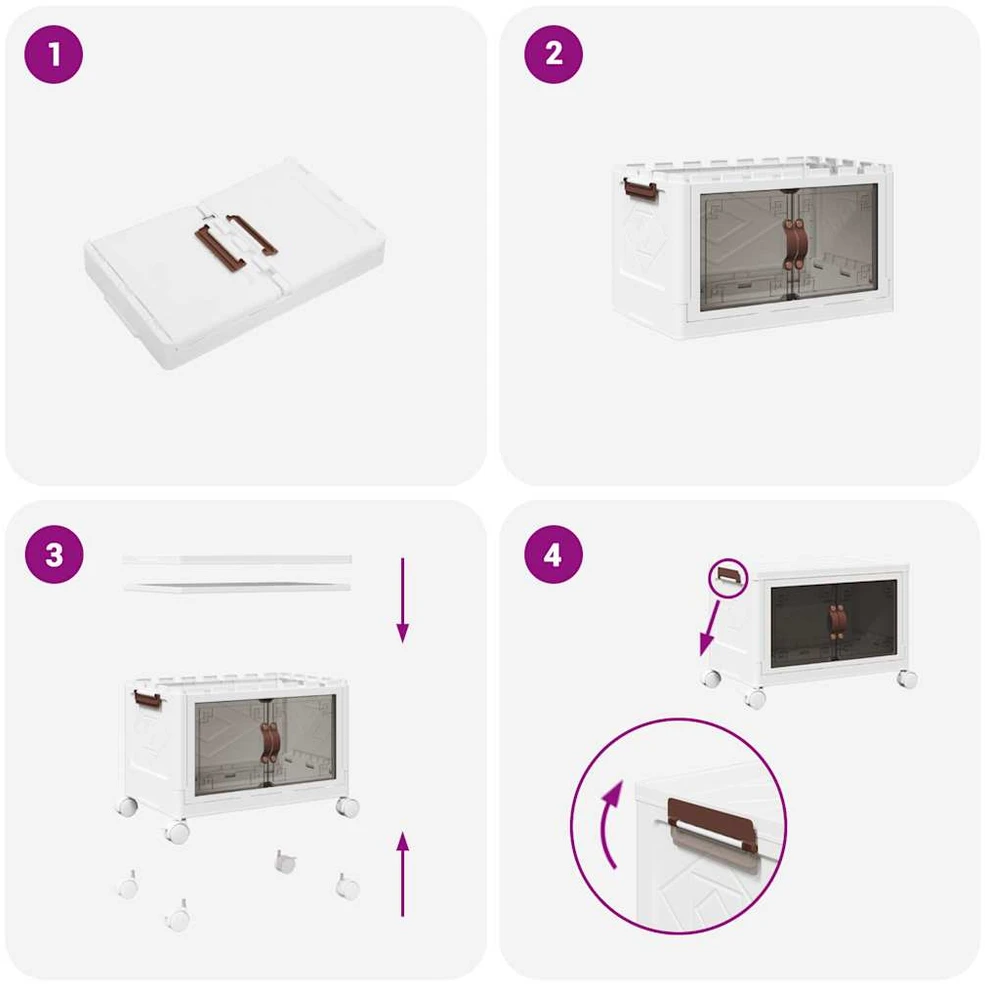 1

2

3

4