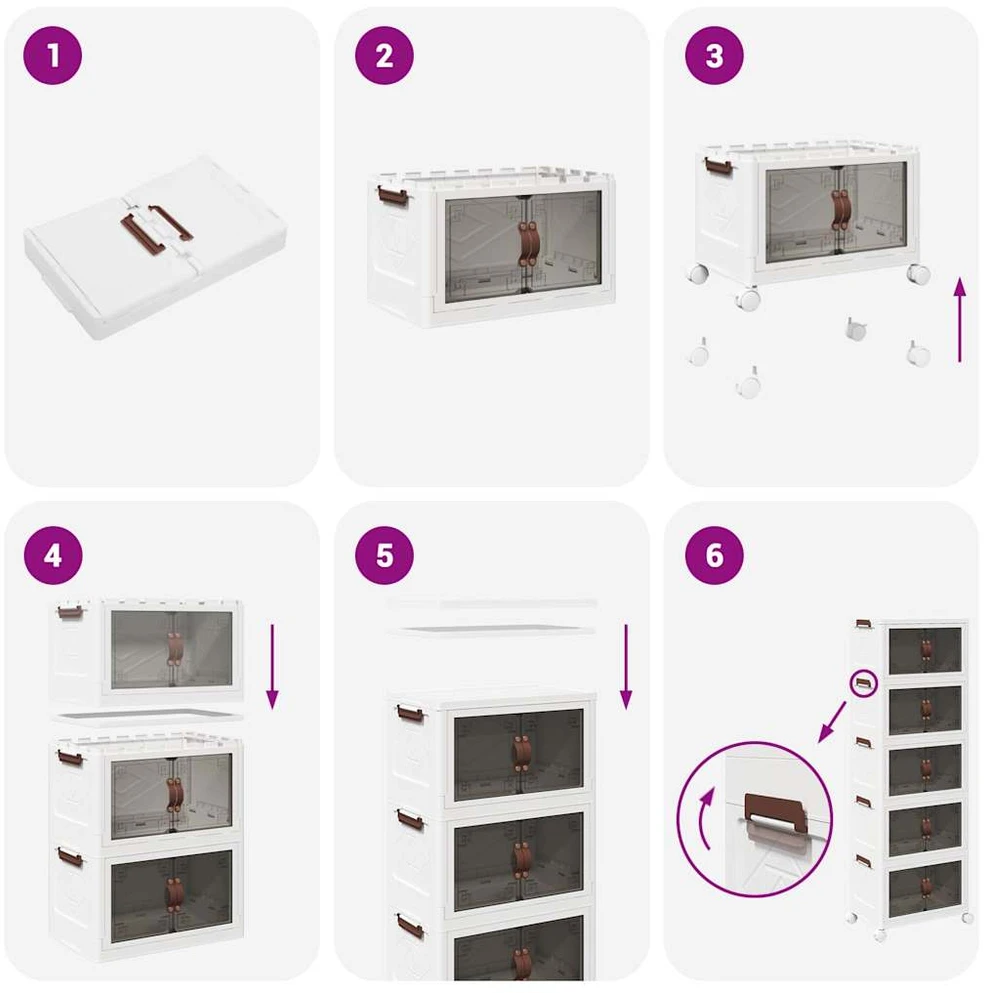 1

2

3

4

5

6