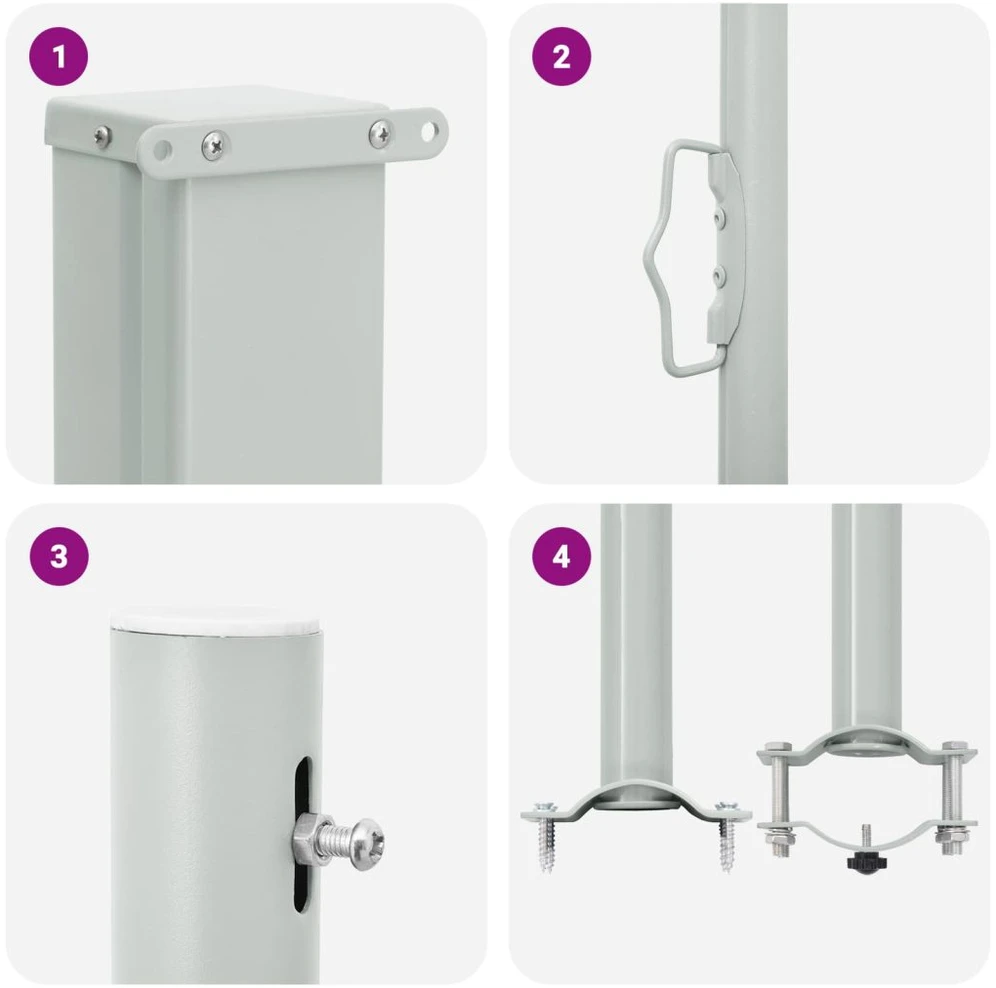 1

2

3

4