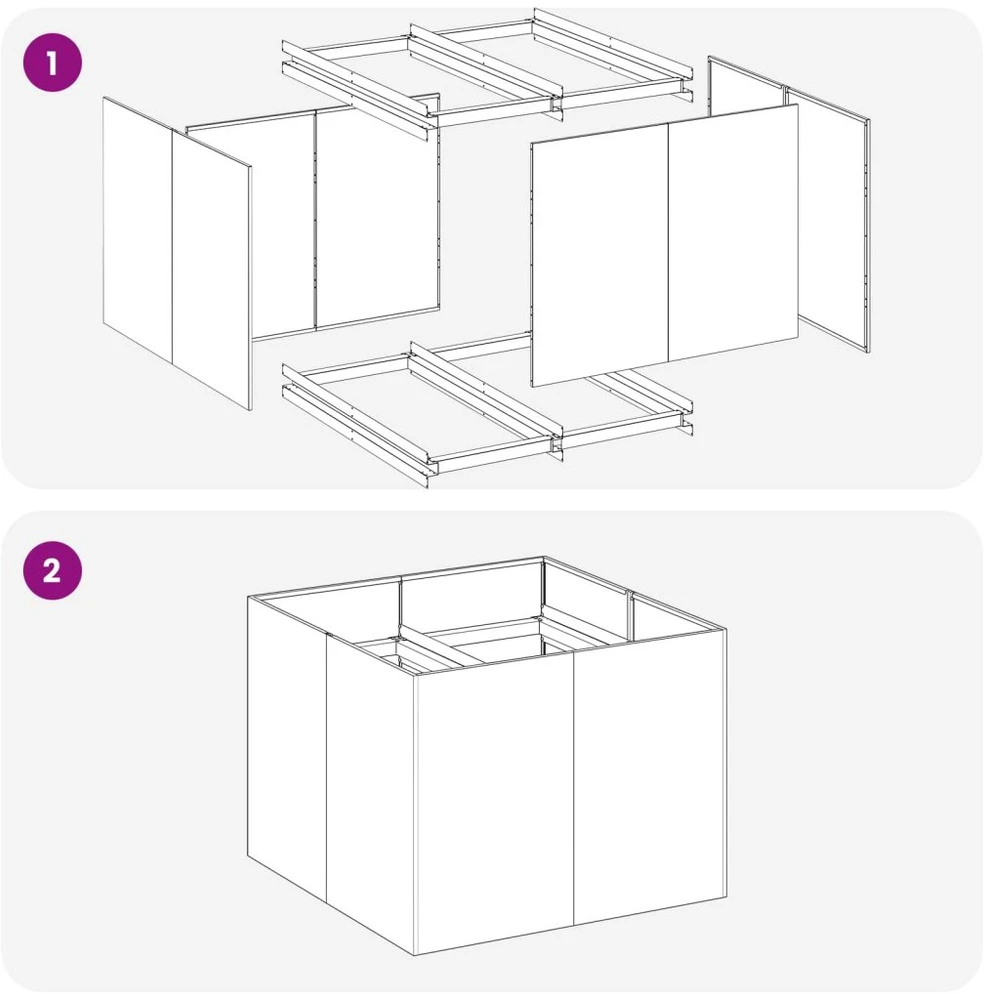 1

2