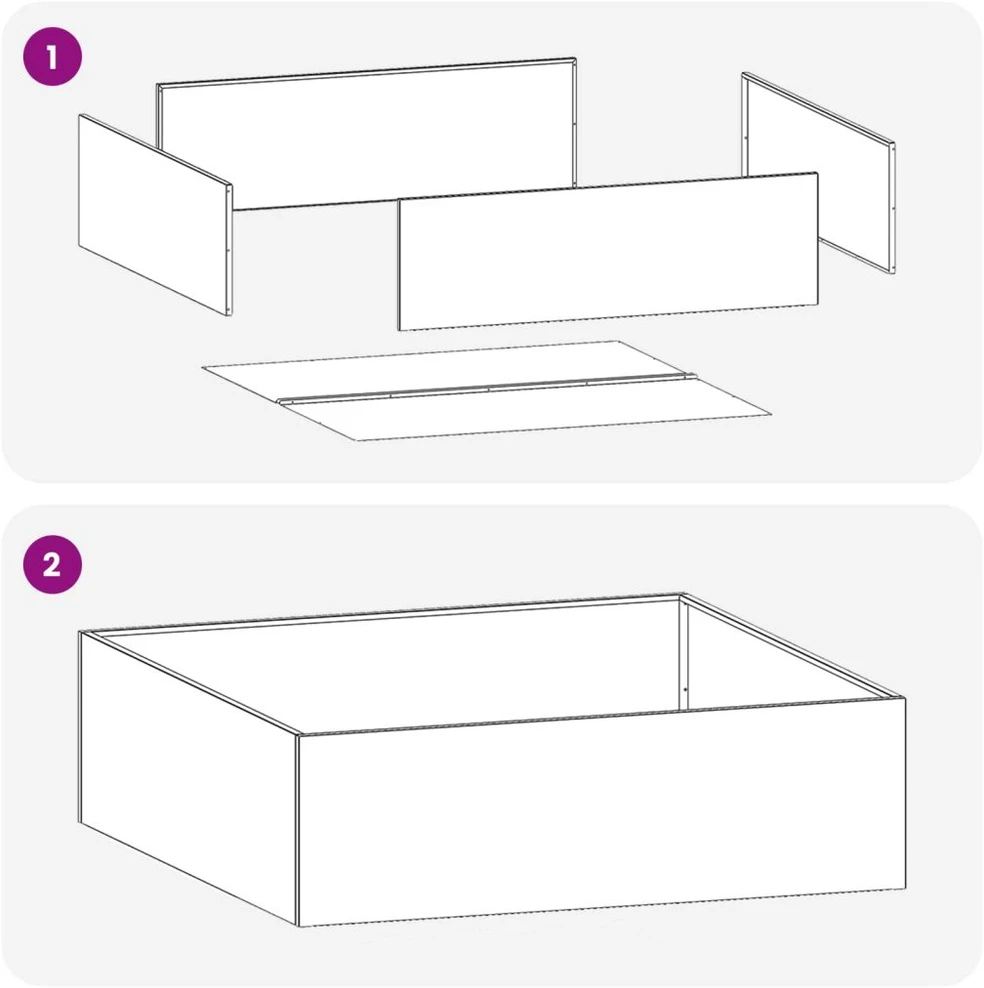 1

2