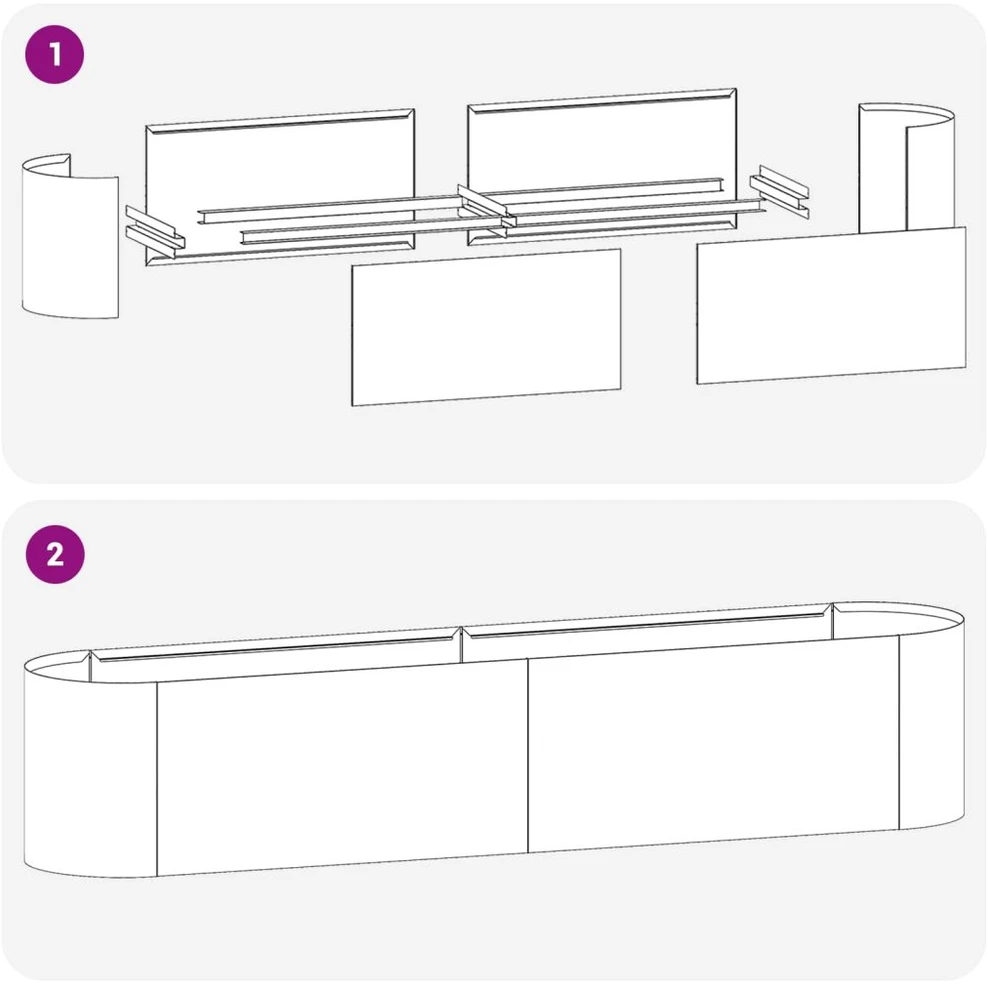 1

2