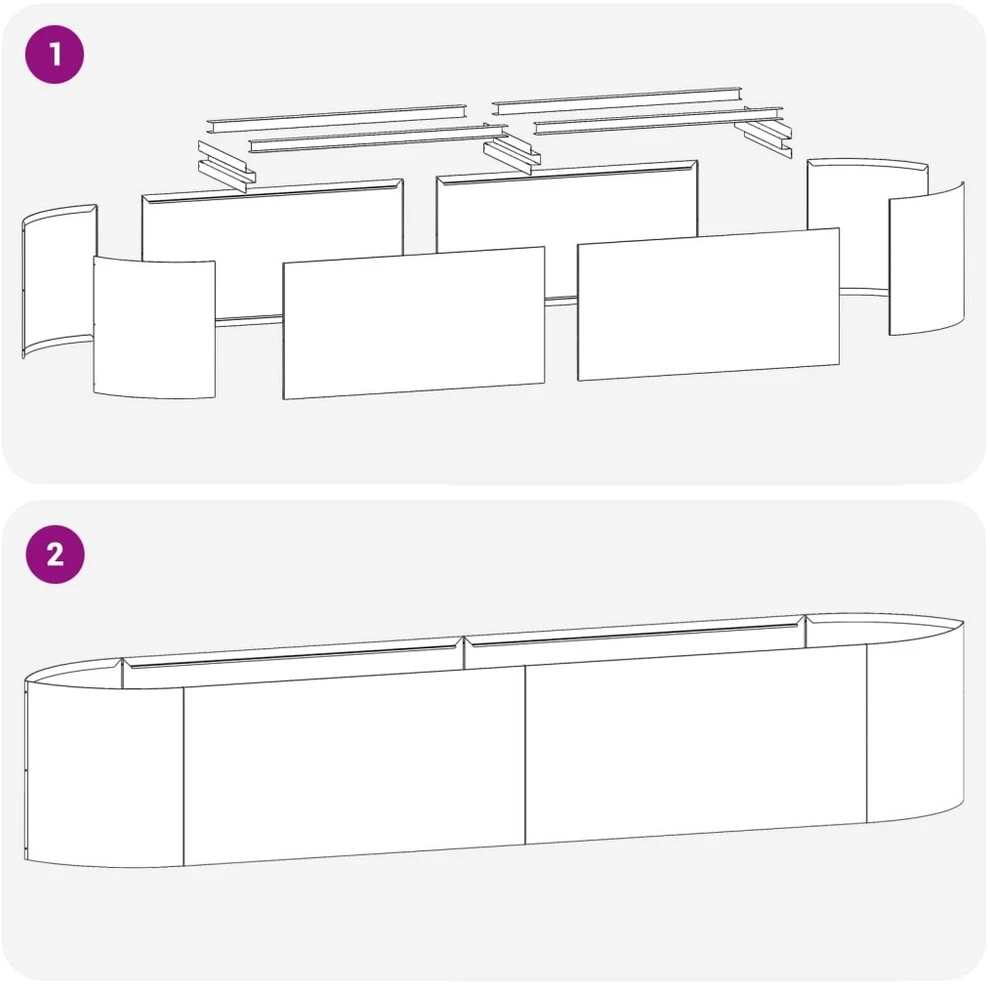 1

2