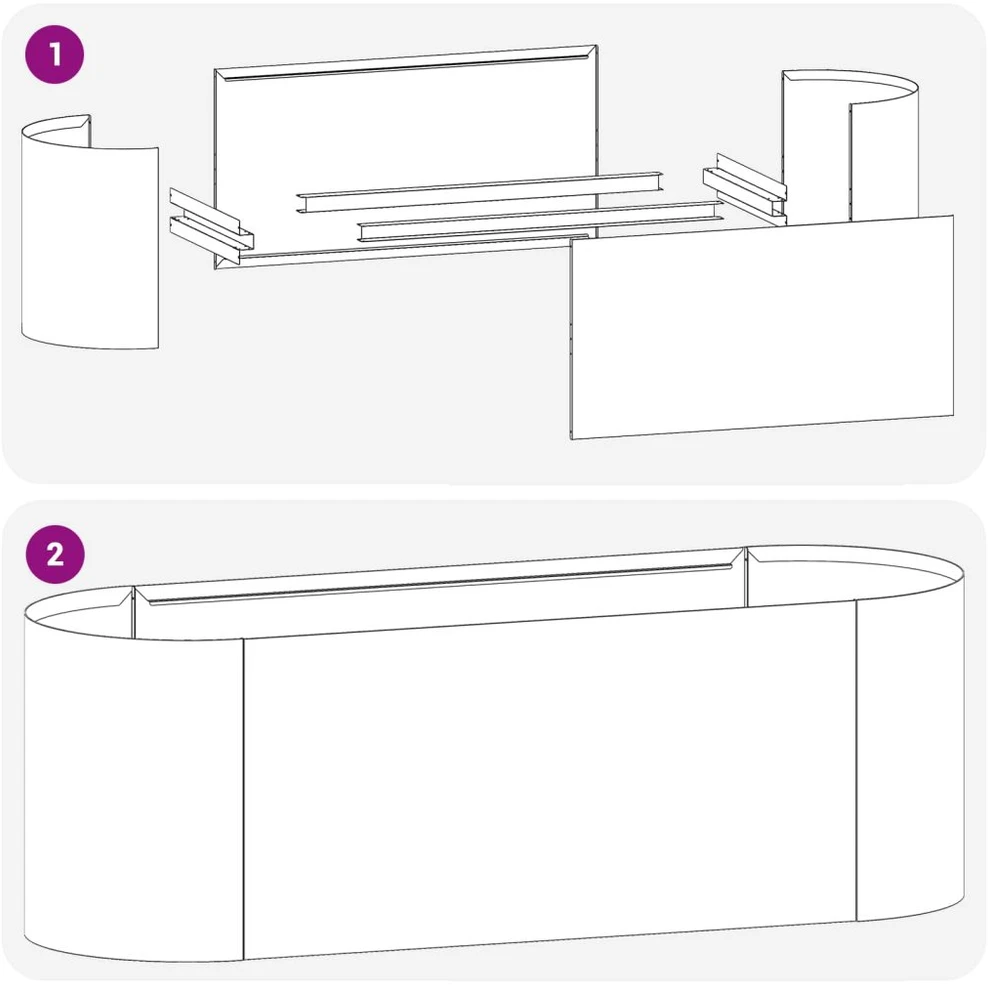 1

2