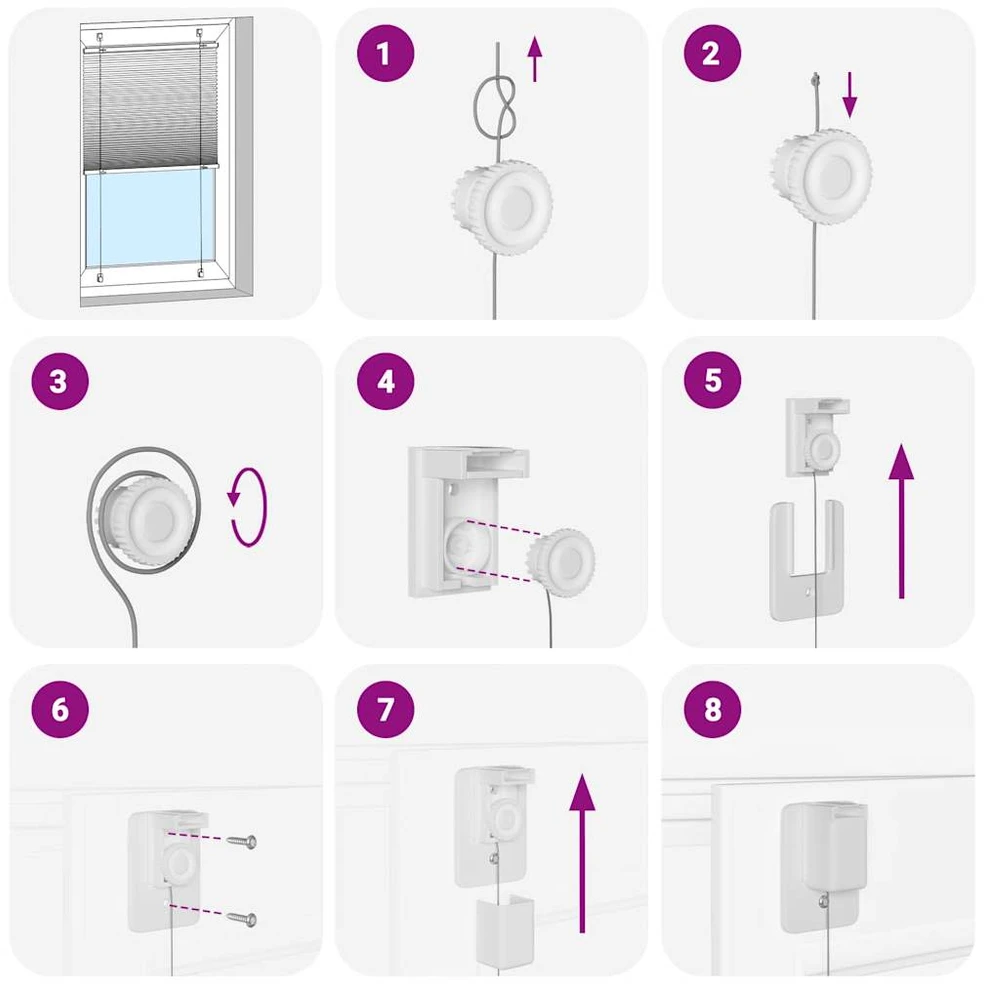 1
2
3
4
5
6
7
8