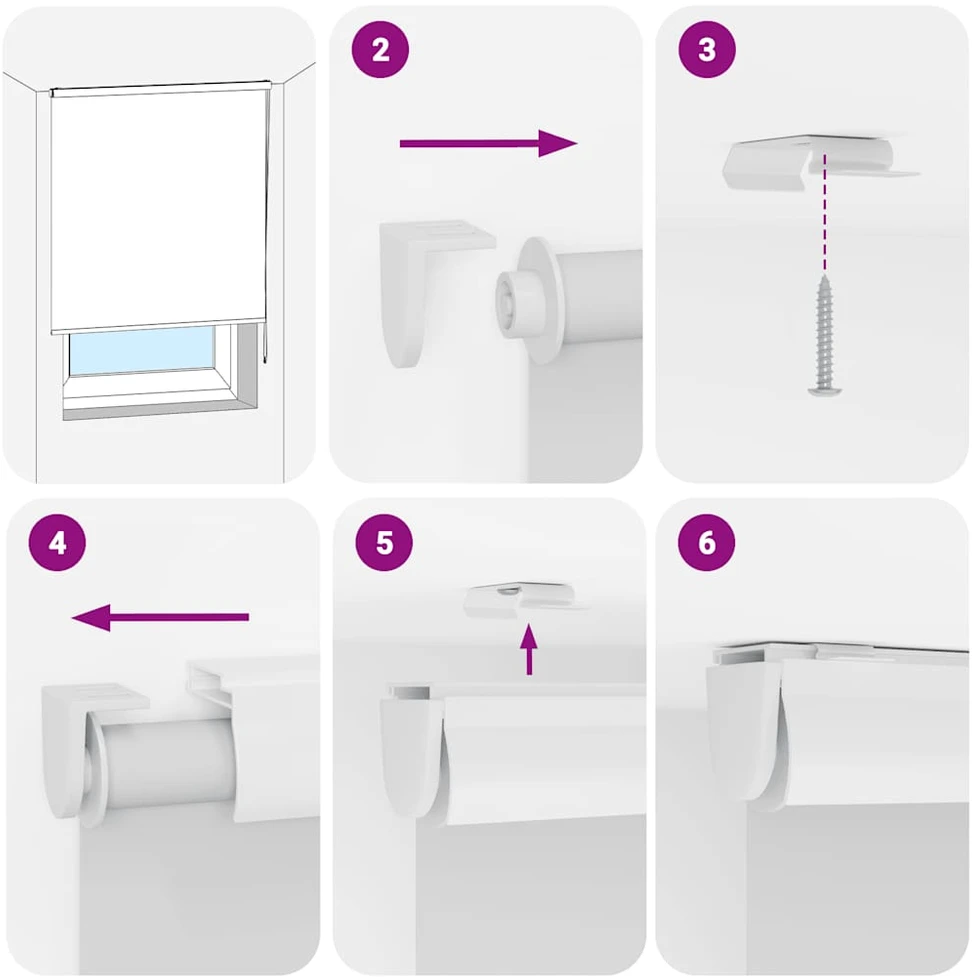 2

3

4

5

6