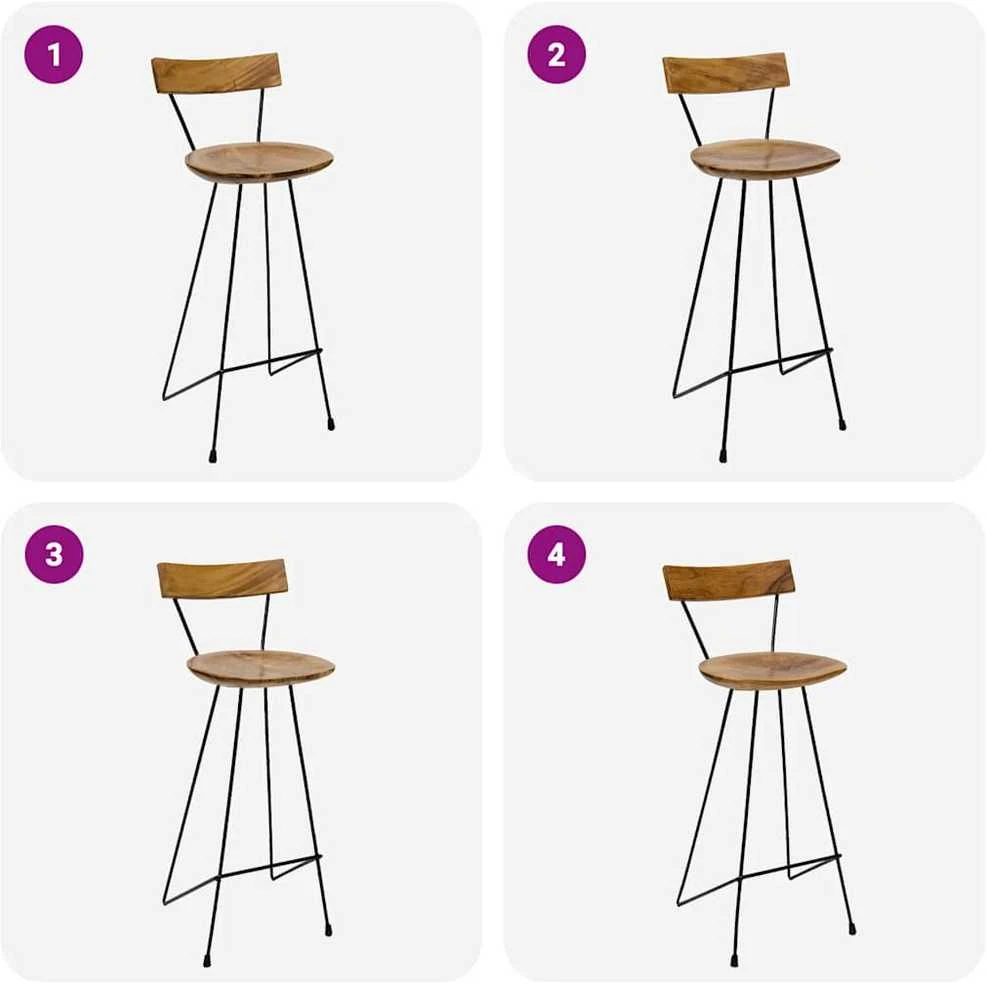 1

2

3

4