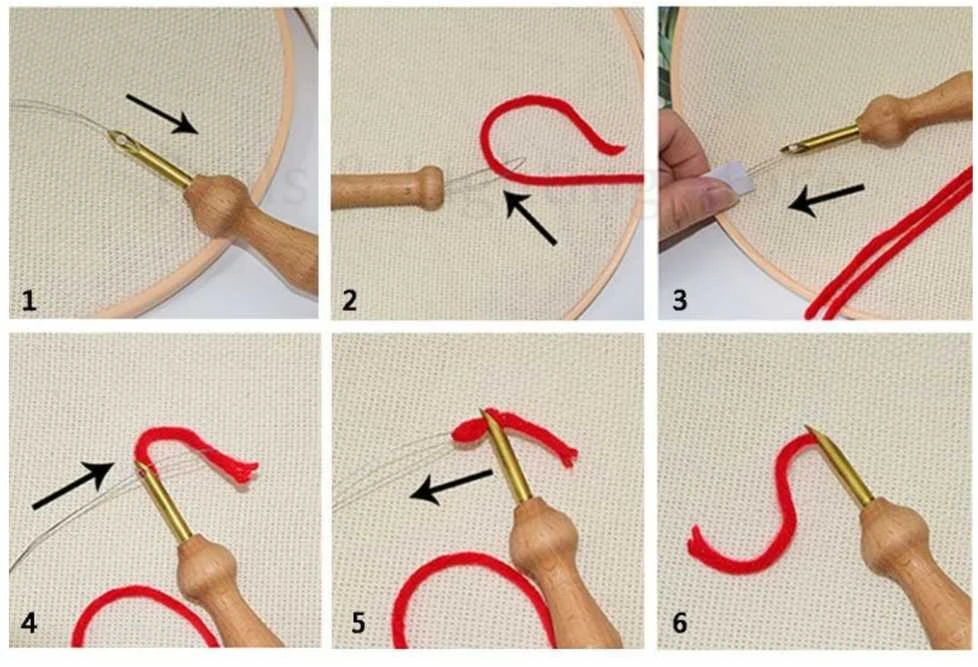 1
2
3
4
5
6