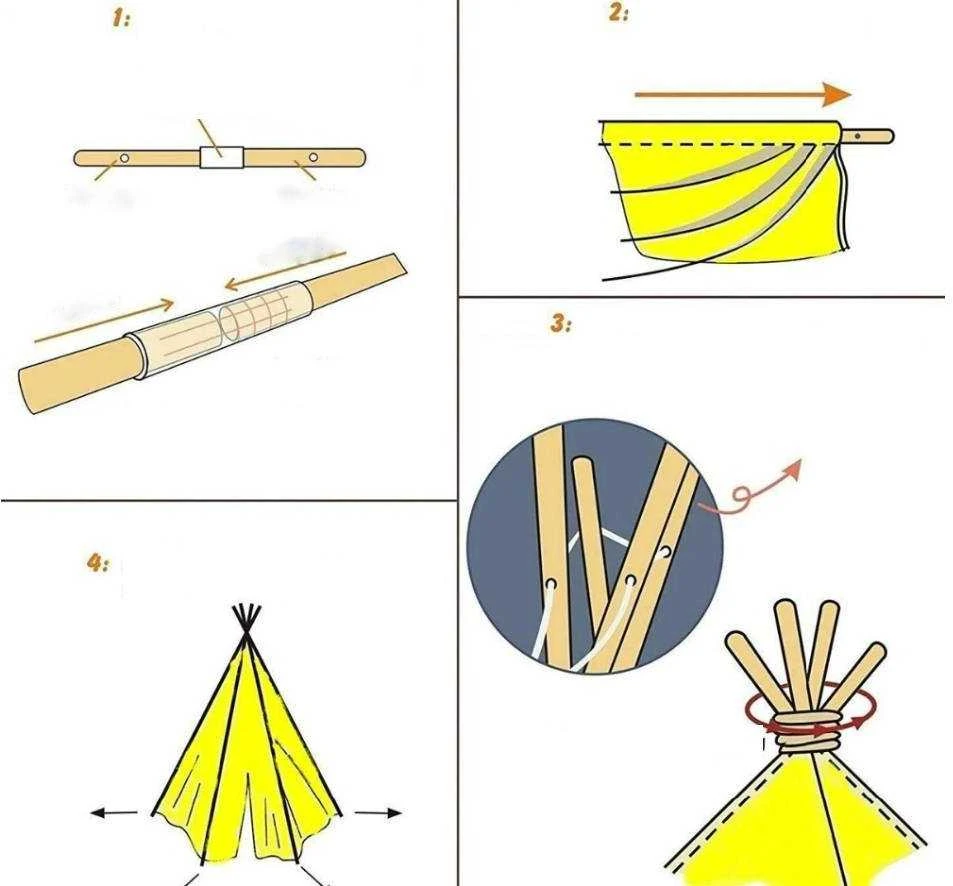 1:

2:

3:

4: