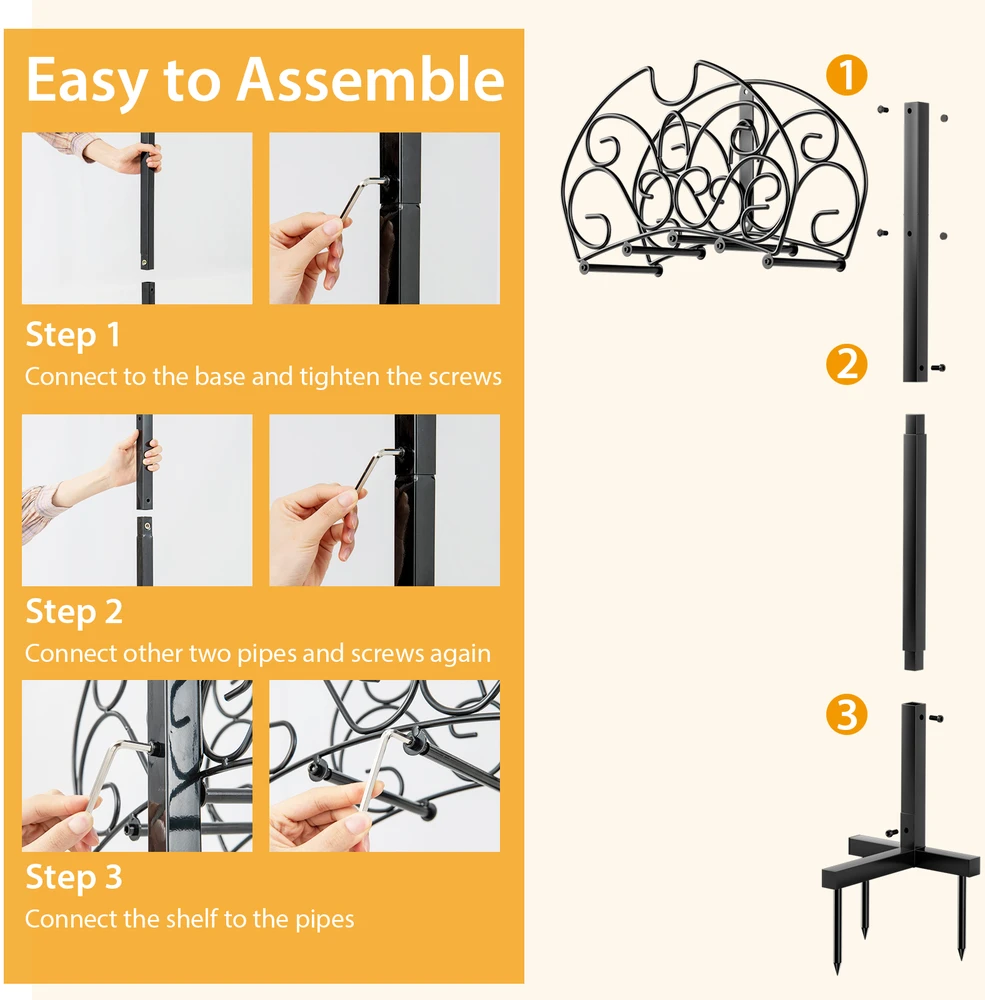 Easy to Assemble

Step 1
Connect to the base and tighten the screws

Step 2
Connect other two pipes and screws again

Step 3
Connect the shelf to the pipes

1

2

3